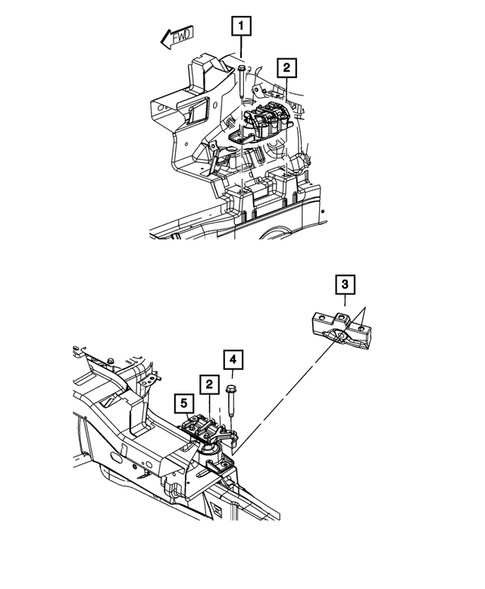 FWD
1
2
3
4
2
5