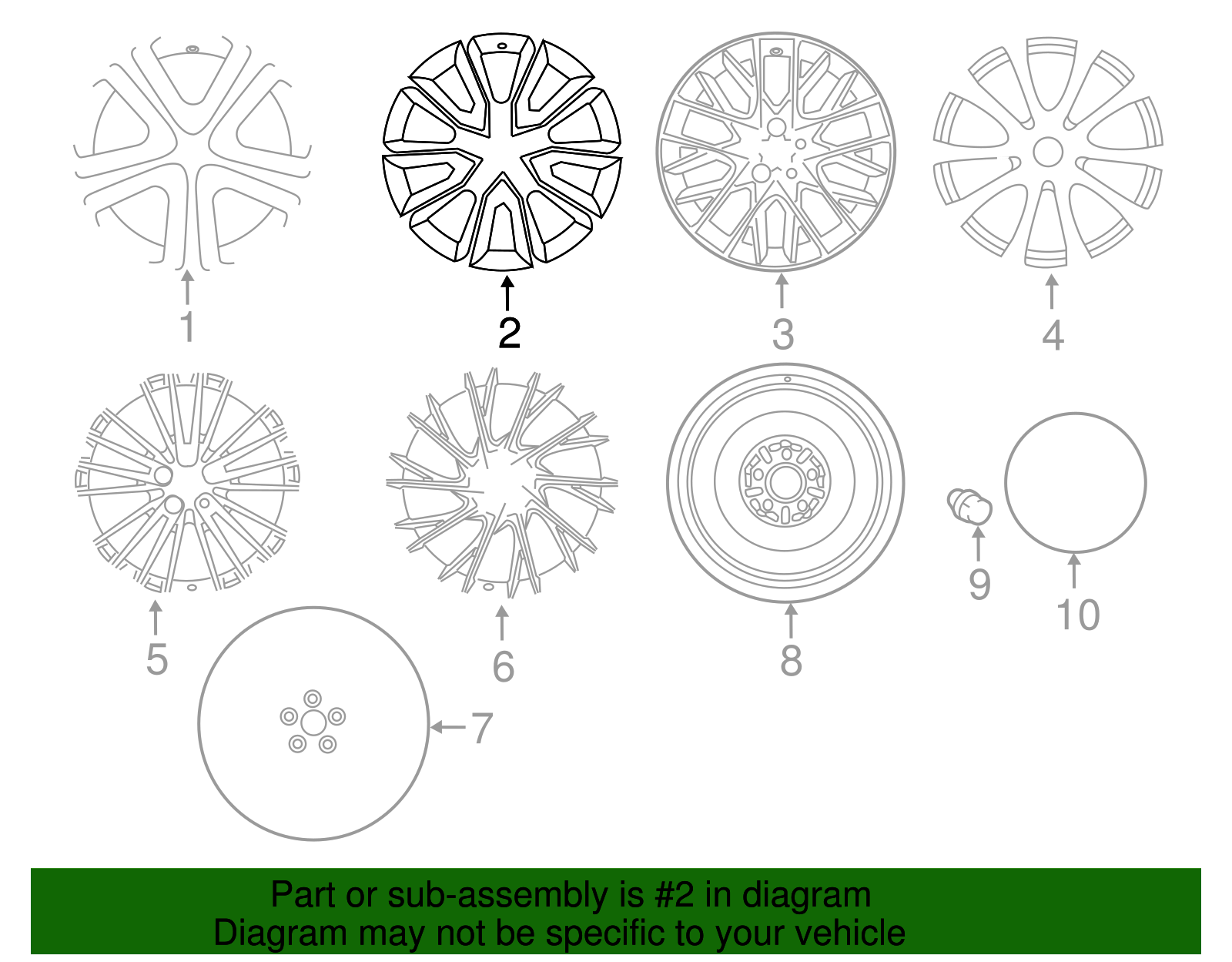 1
2
3
4
5
6
8
9
10
7

Part or sub-assembly is #2 in diagram
Diagram may not be specific to your vehicle