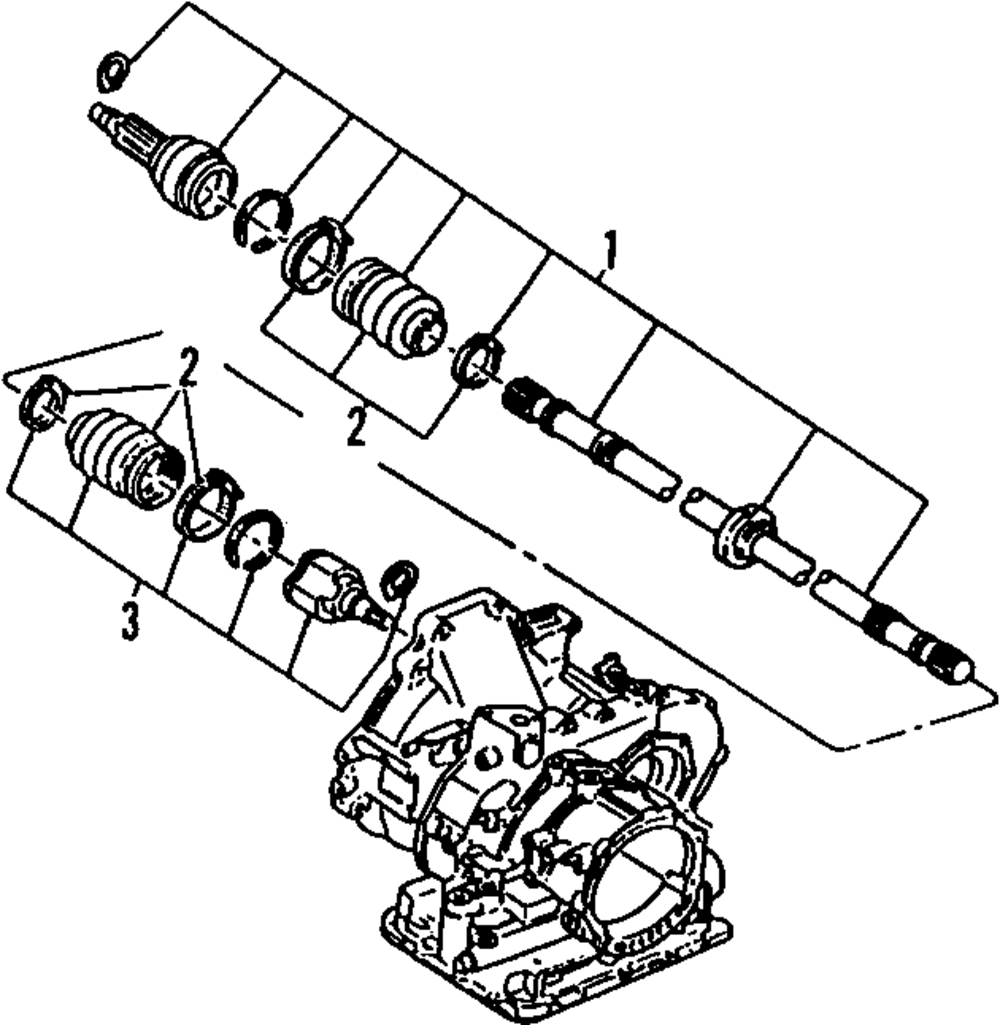 1
2
2
3