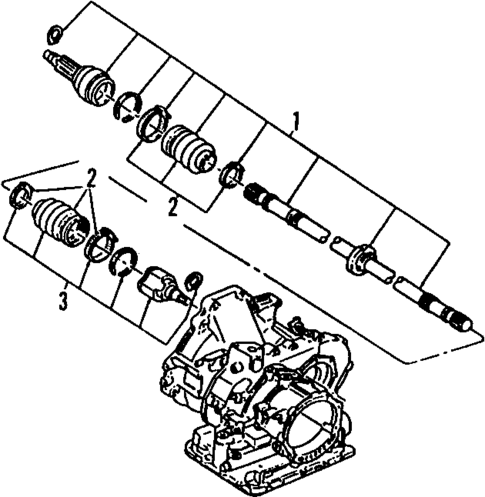 1
2
2
3