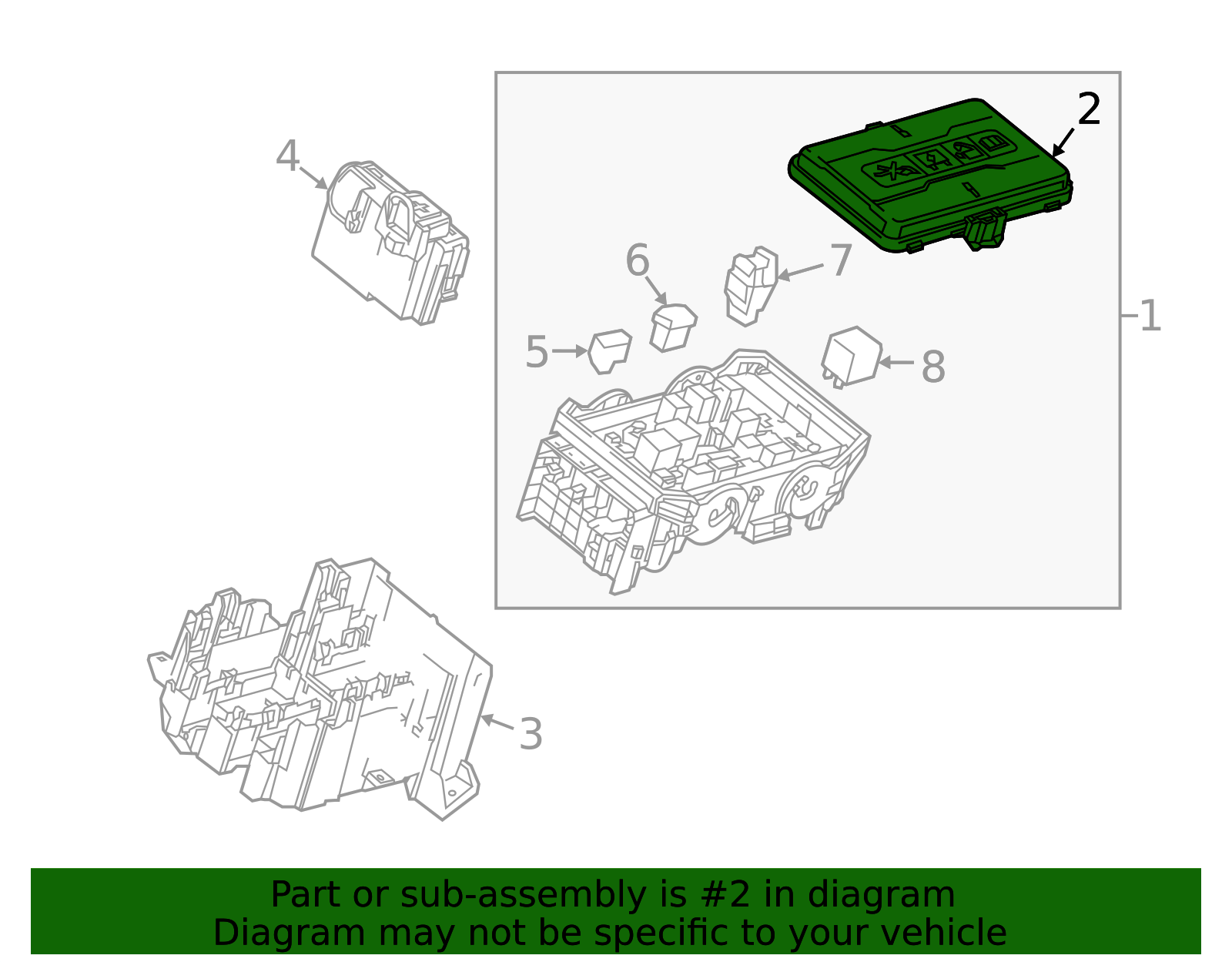 4

2

6

7

1

5

8

3

Part or sub-assembly is #2 in diagram
Diagram may not be specific to your vehicle