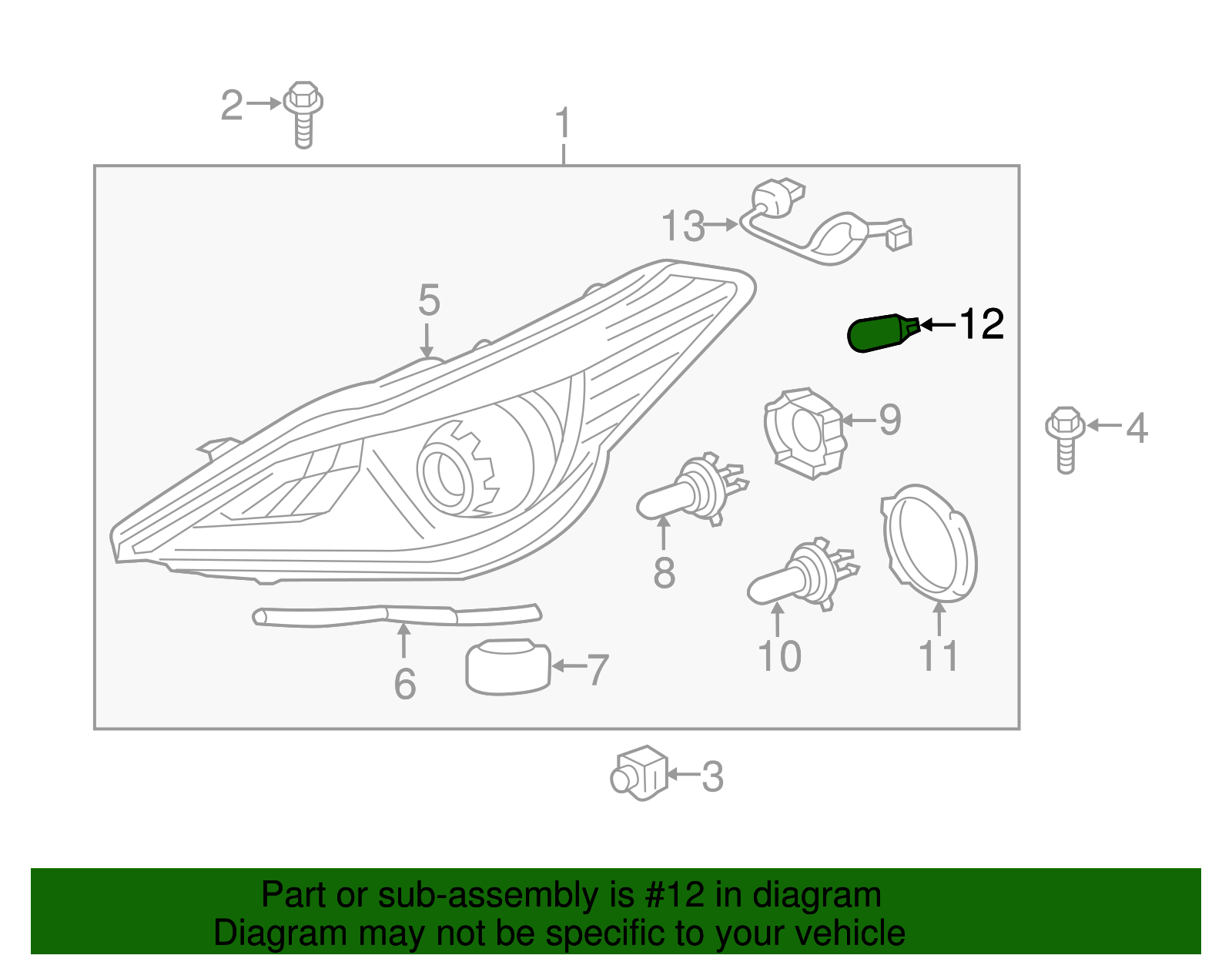 2
1
13
5
12
9
4
8
10
11
6
7
3

Part or sub-assembly is #12 in diagram
Diagram may not be specific to your vehicle