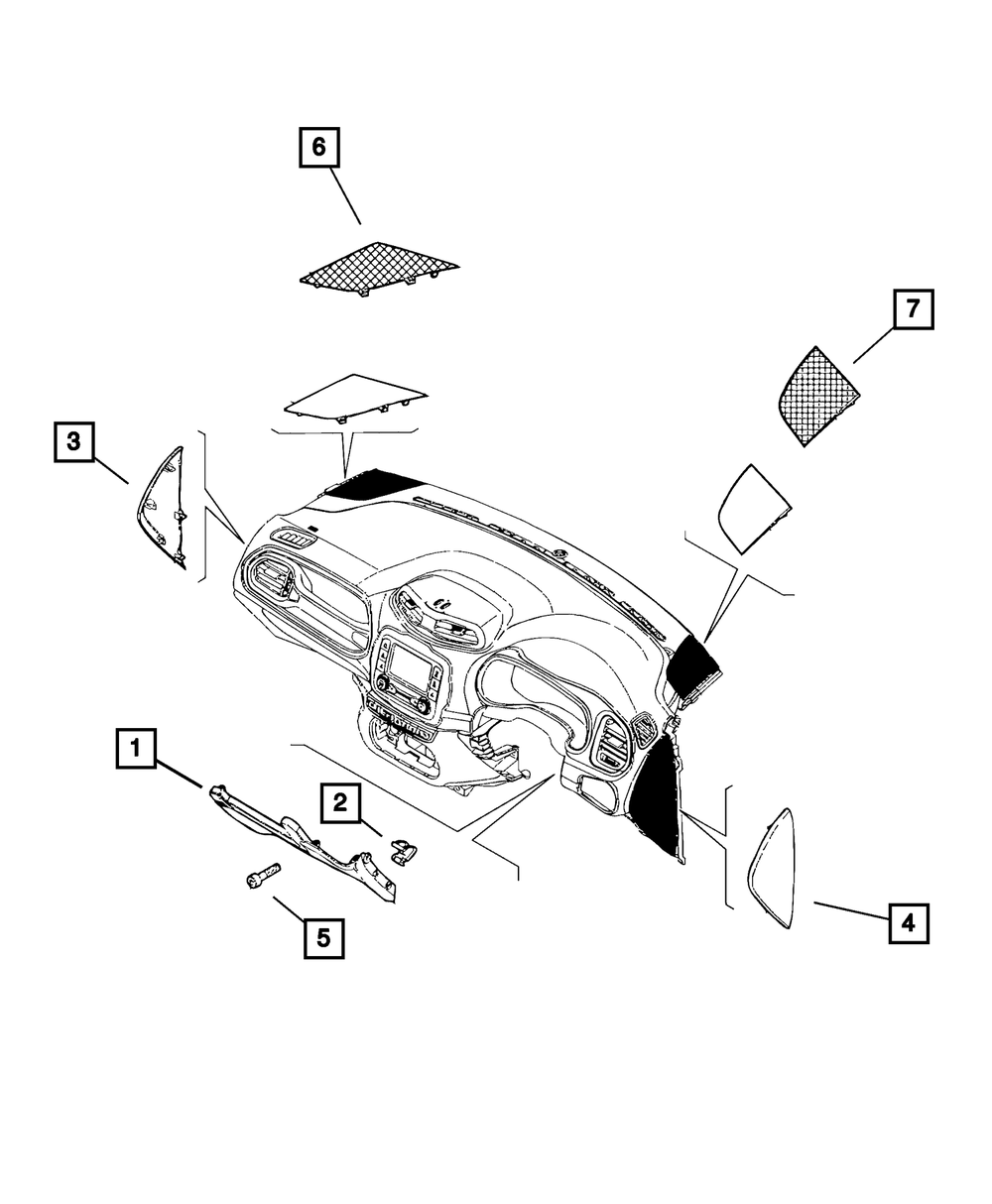 6

7

3

1

2

5

4