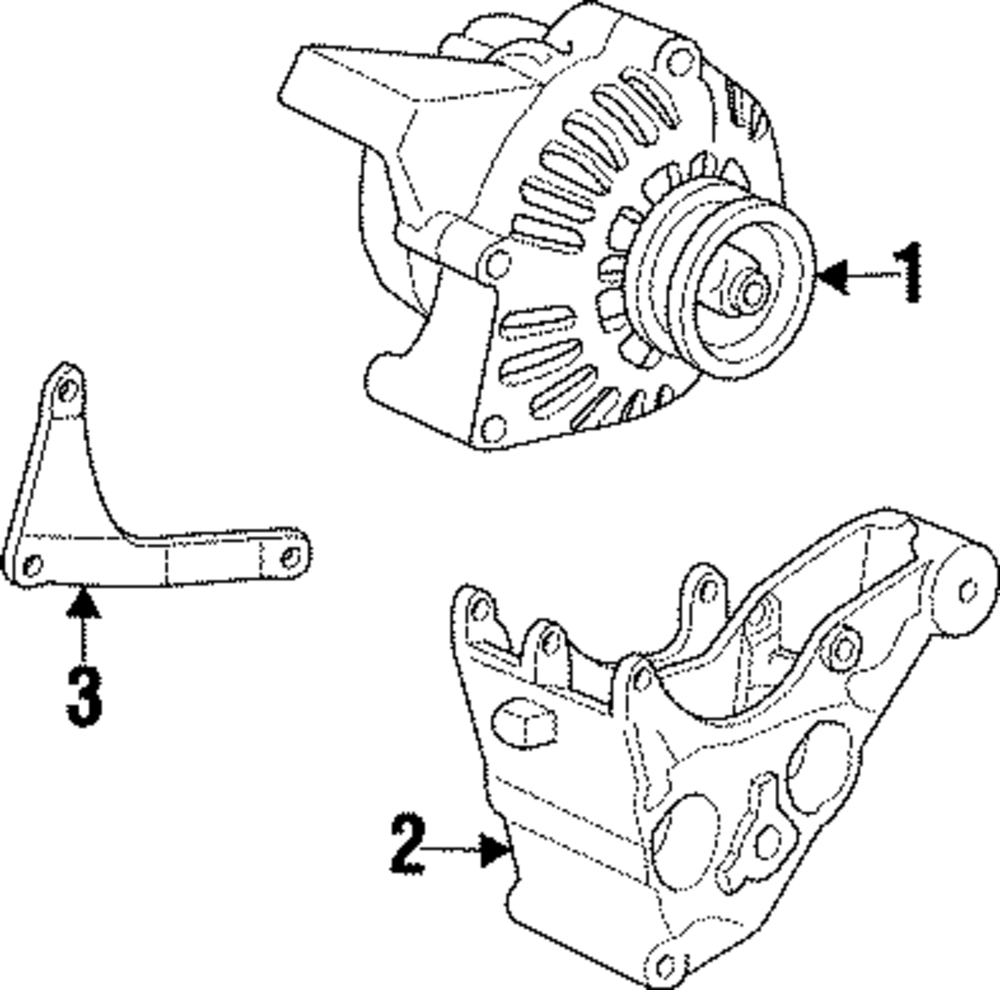 1
3
2