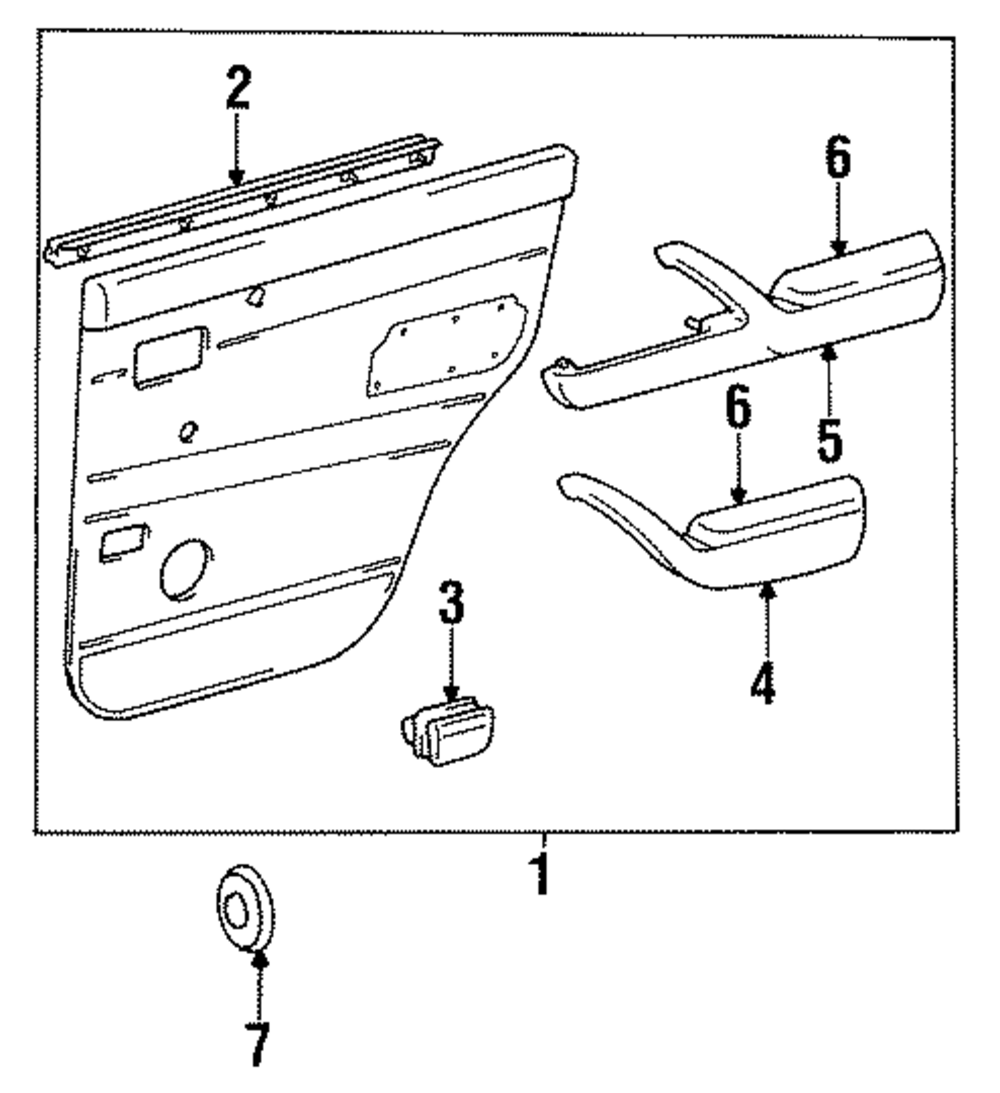 2
6
5
6
3
4
1
7