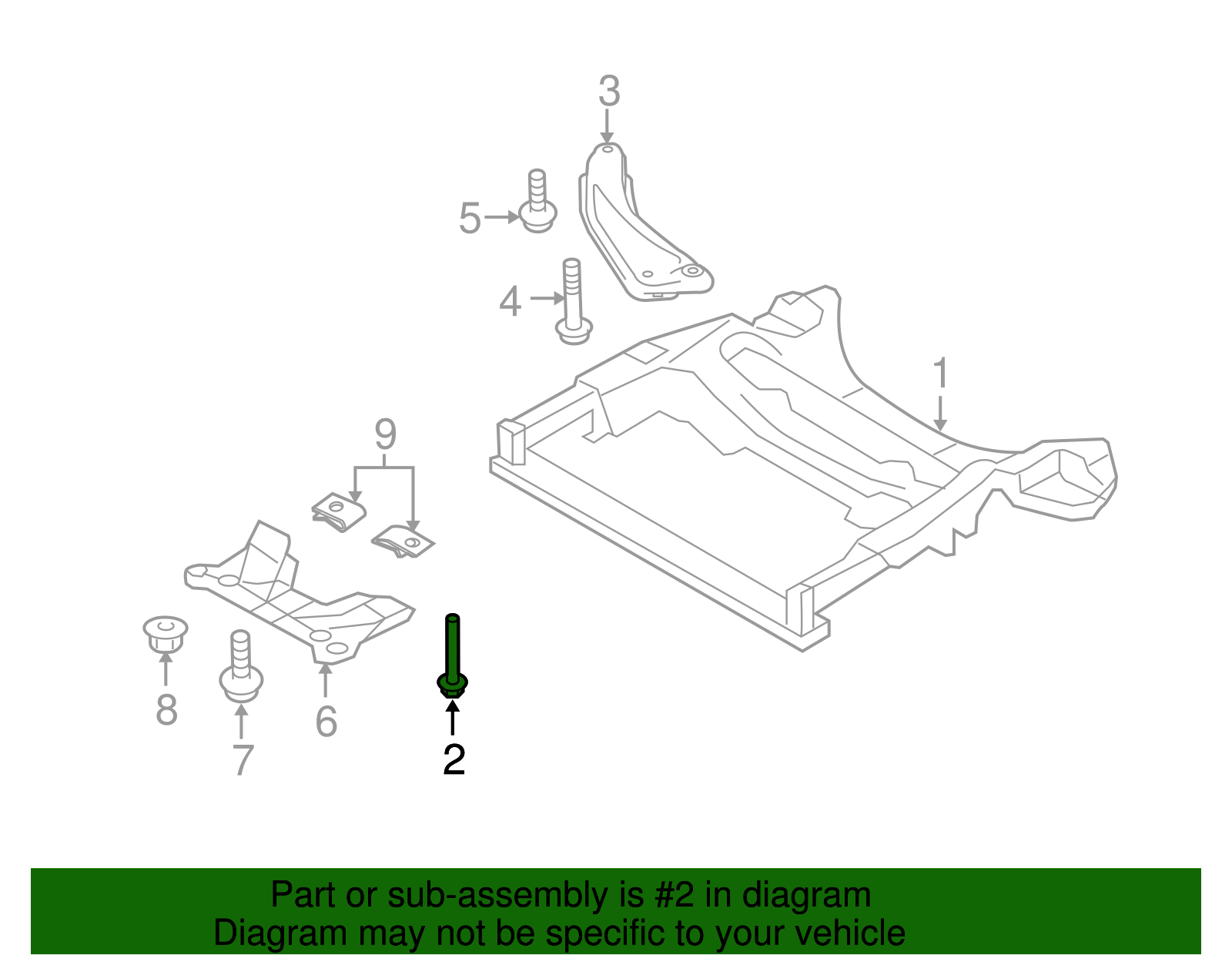 3
5
4
1
9
8
7
6
2

Part or sub-assembly is #2 in diagram
Diagram may not be specific to your vehicle