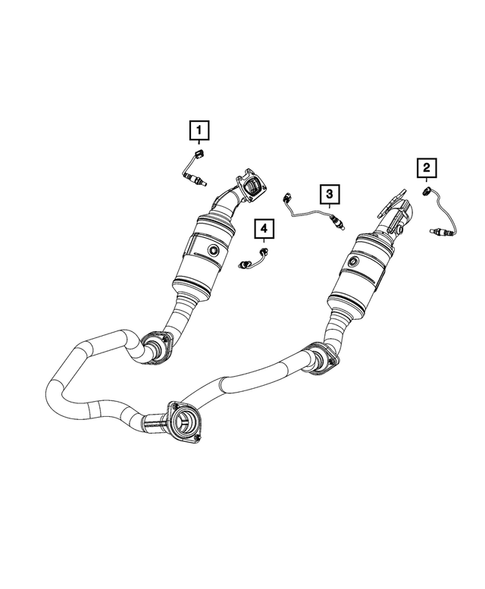 1
2
3
4