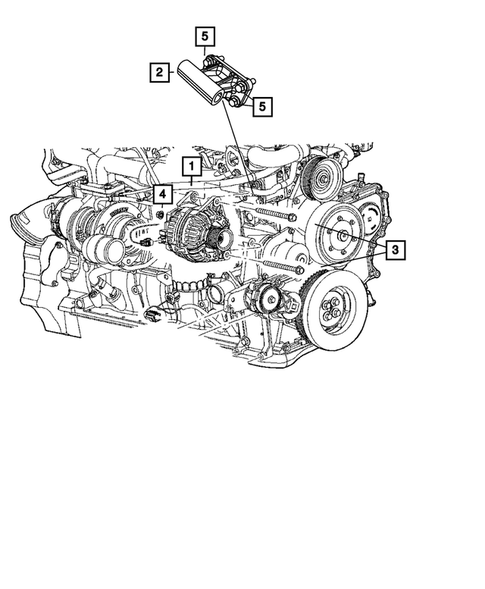 5
2
5
1
4
3