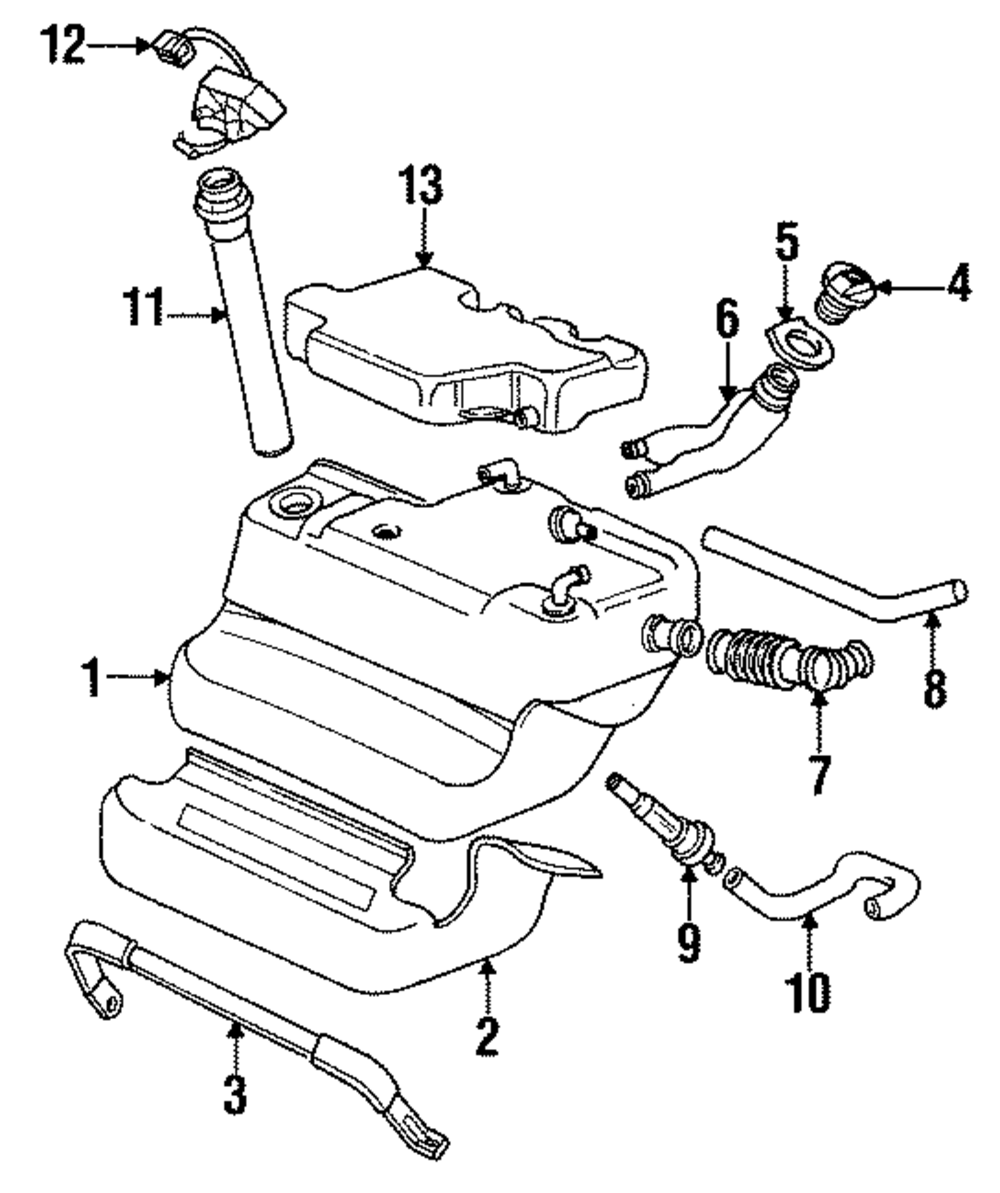 12
13
5
4
11
6
8
1
7
9
10
2
3