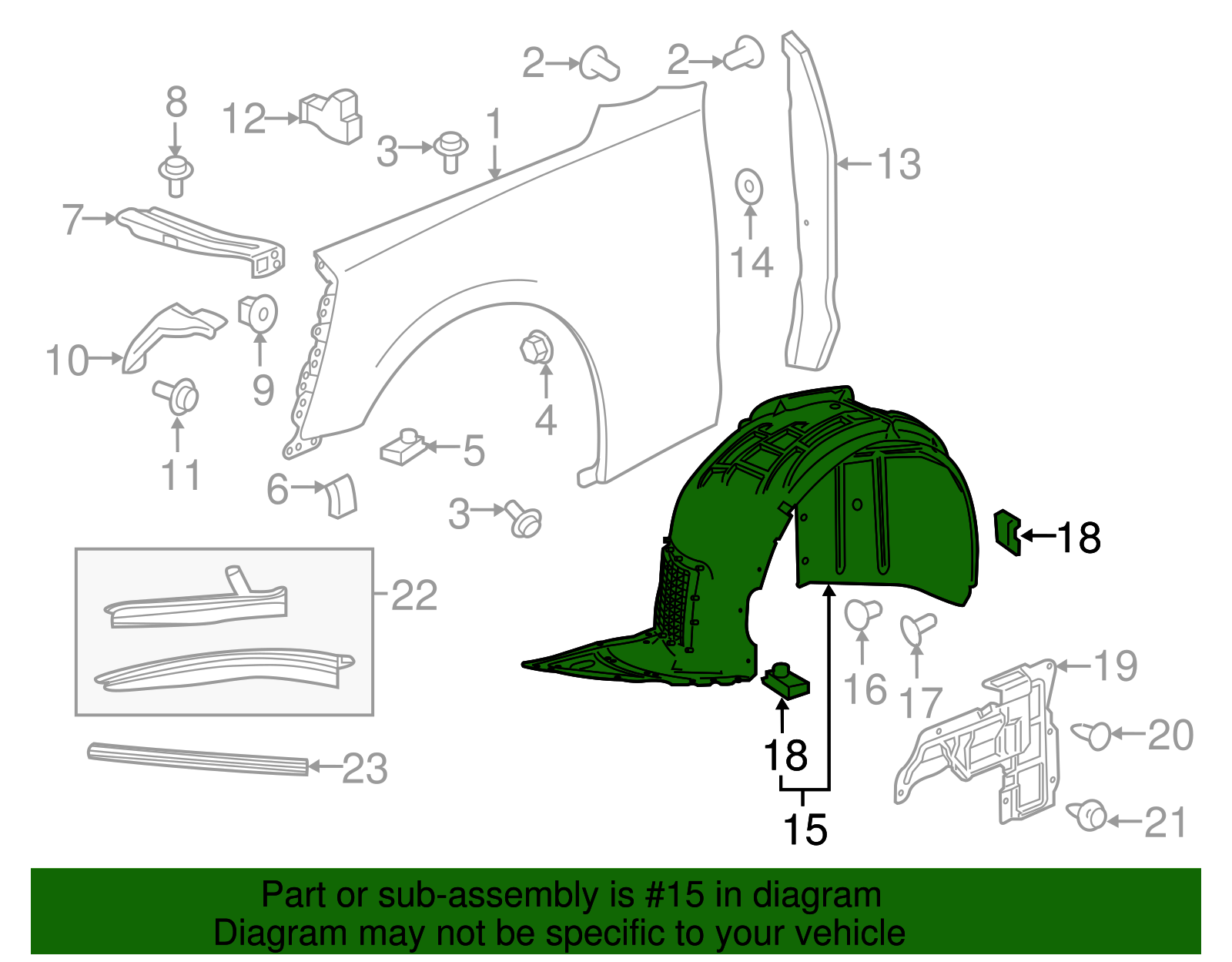 2
2
8
12
3
1
13
7
14
10
9
4
11
5
6
3
18
22
16
17
19
18
20
23
15
21

Part or sub-assembly is #15 in diagram
Diagram may not be specific to your vehicle