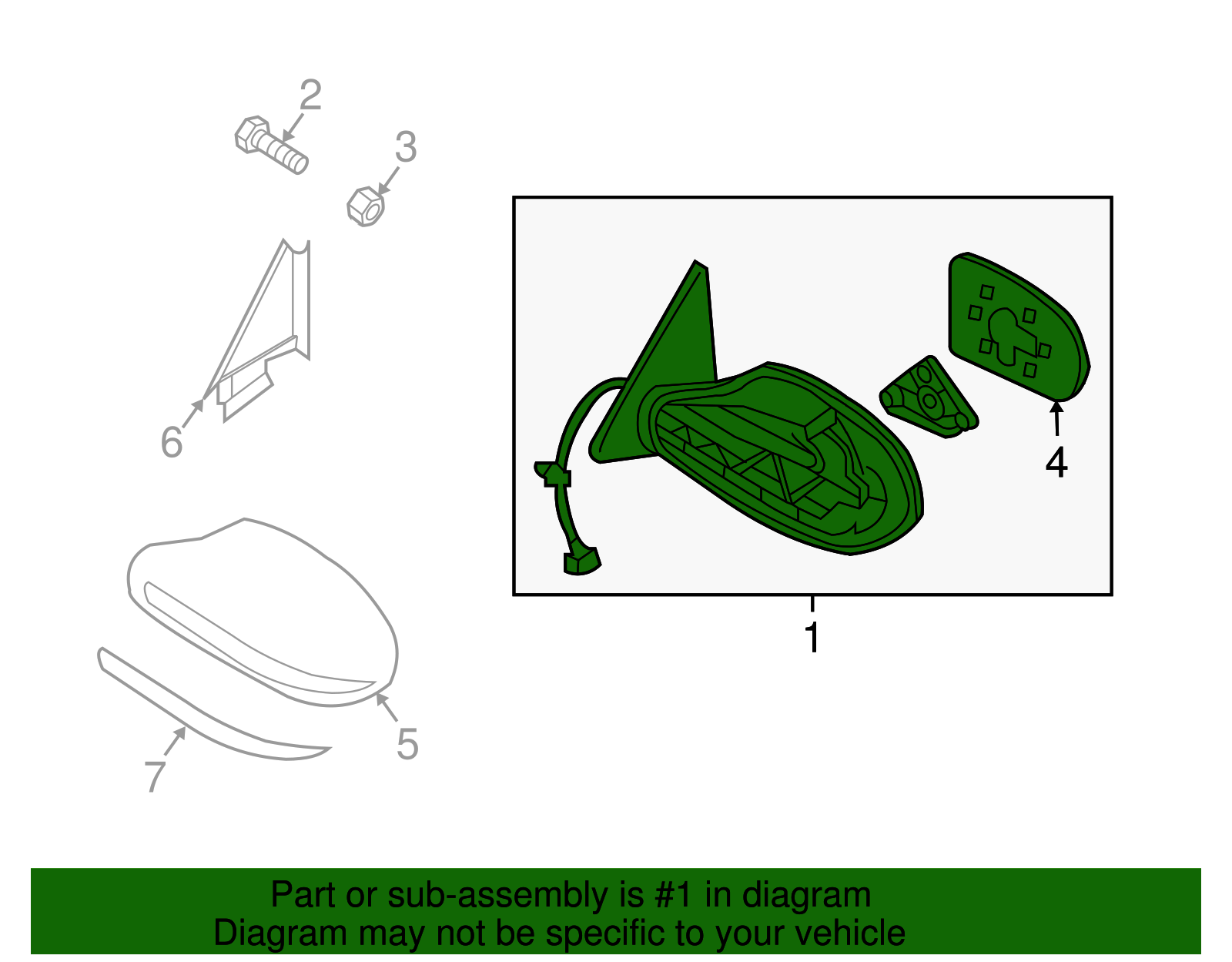 2
3
6
4
1
5
7

Part or sub-assembly is #1 in diagram
Diagram may not be specific to your vehicle