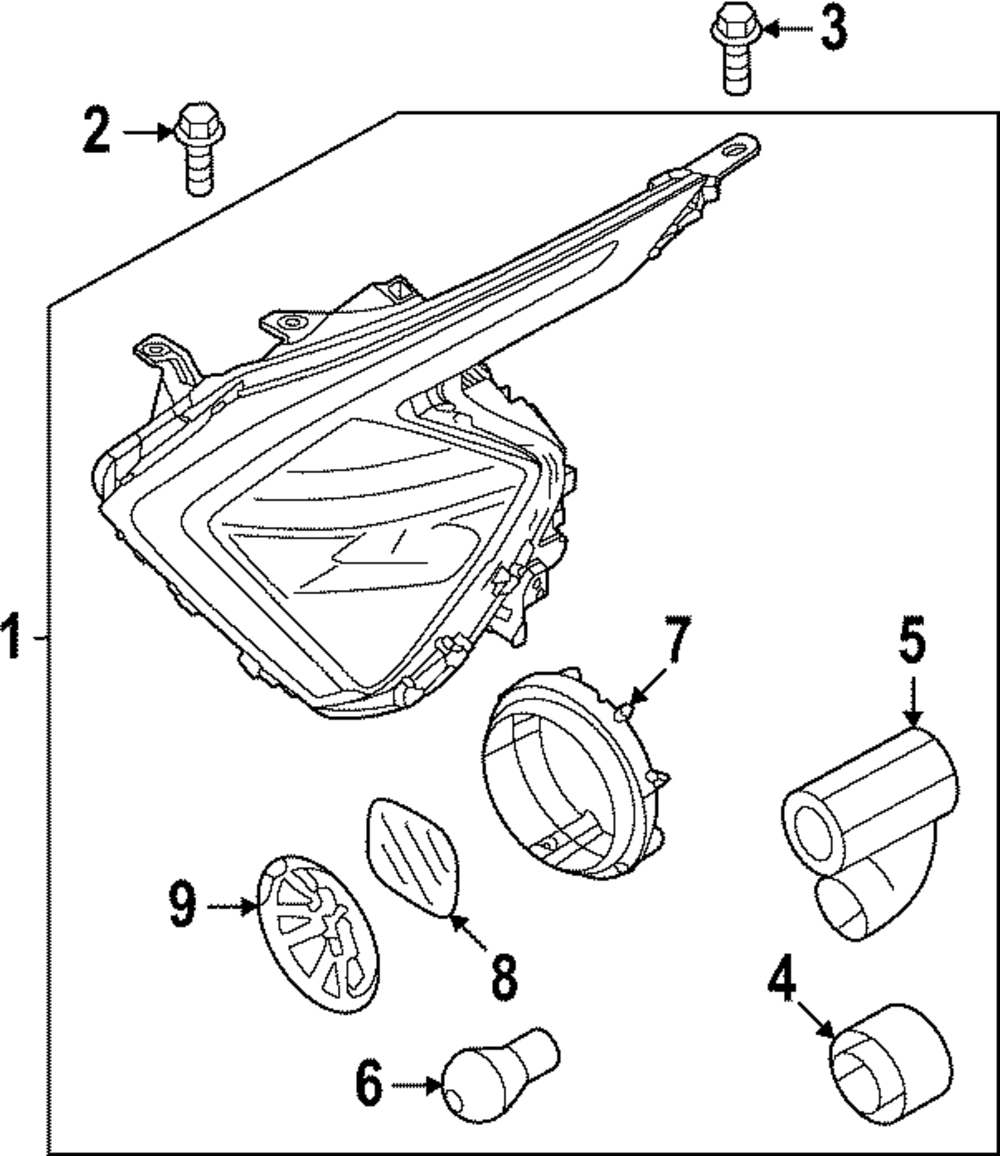 3
2
1
7
5
9
8
4
6