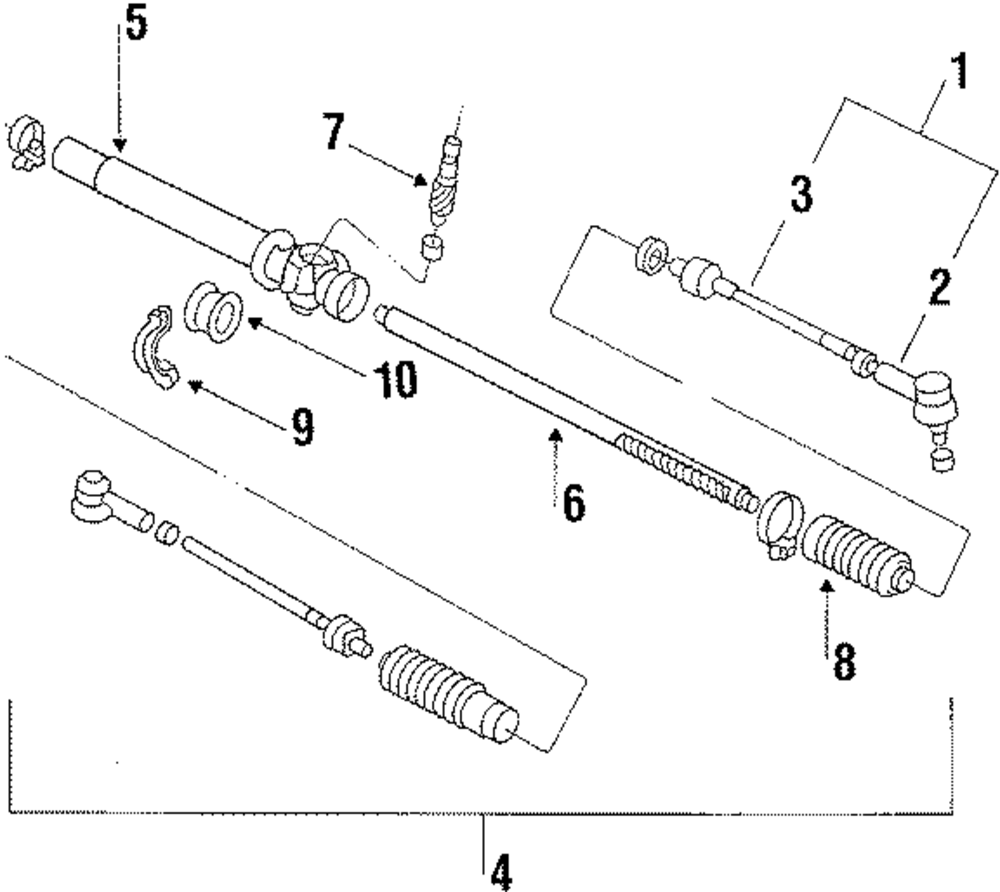 5
1
7
3
2
10
9
6
8
4