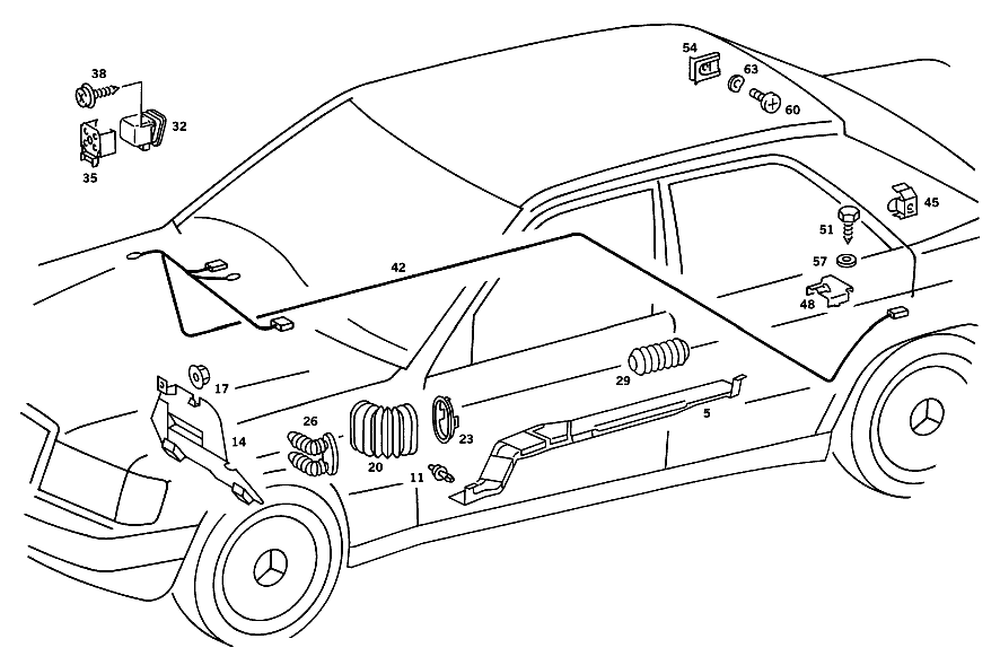 38
32
35
54
63
60
45
51
57
48
42
17
14
26
20
23
11
29
5