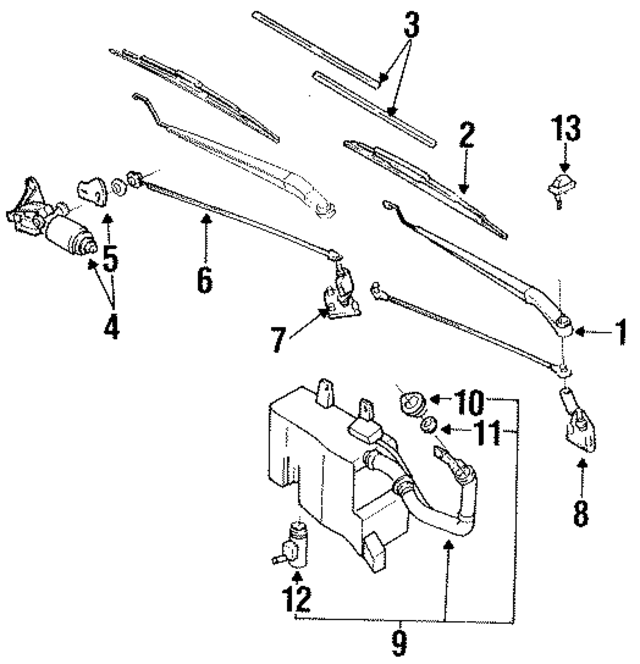 3
2
13
5
6
4
7
1
10
11
8
12
9