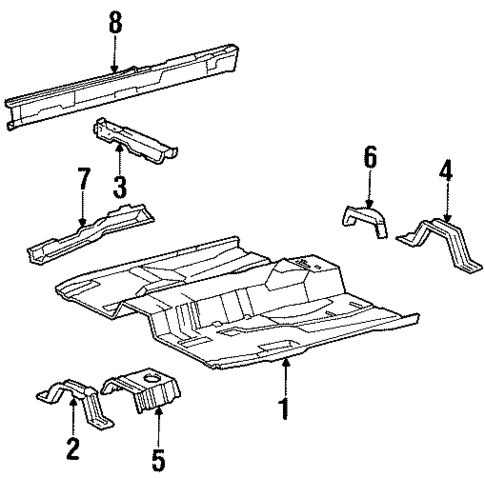 8
3
7
6
4
1
2
5