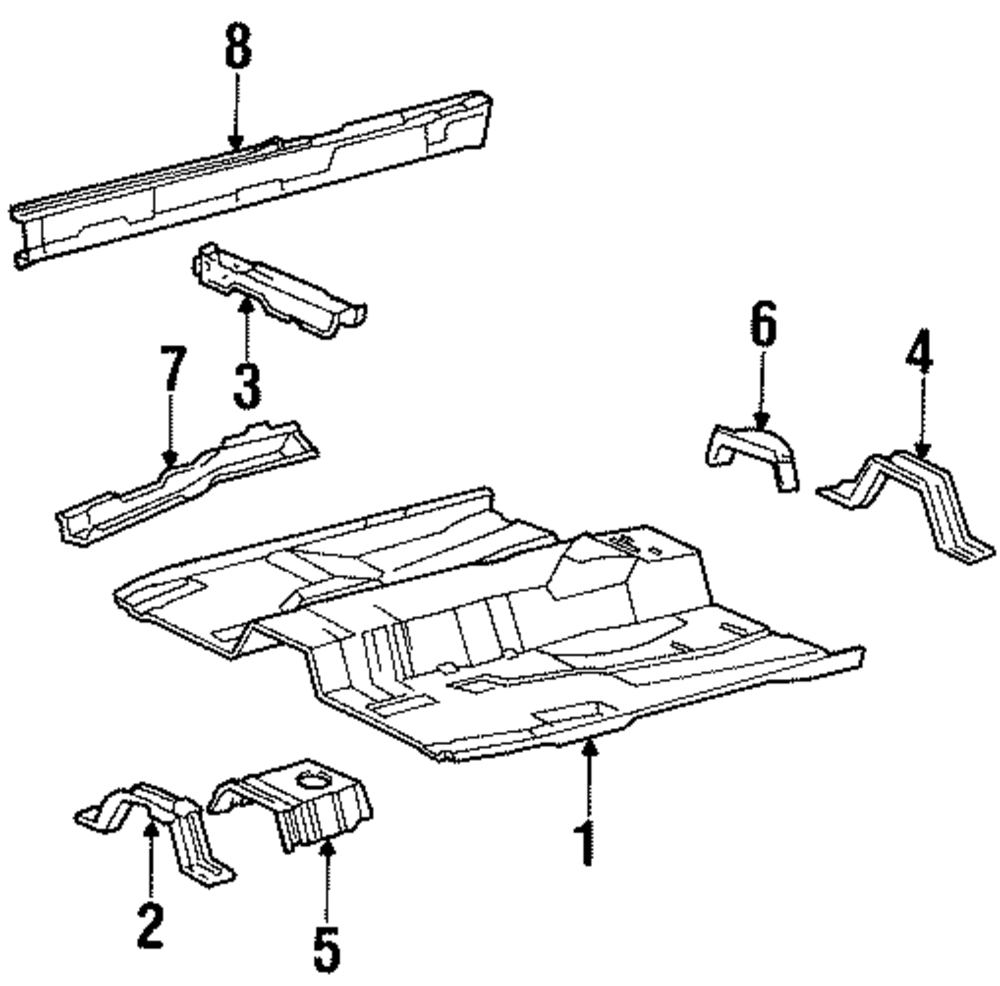 8
3
7
6
4
1
2
5