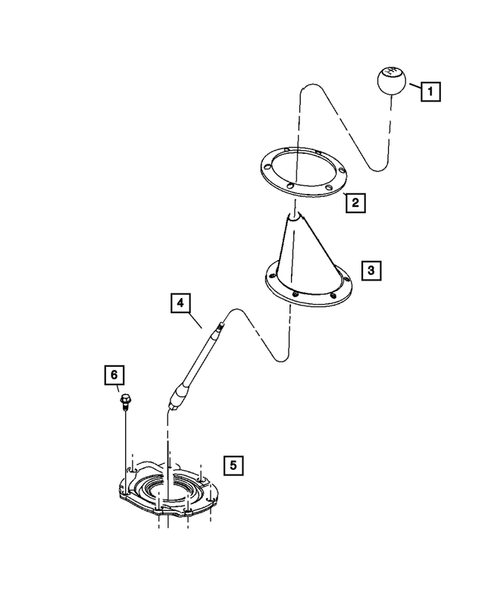 1
2
3
4
6
5