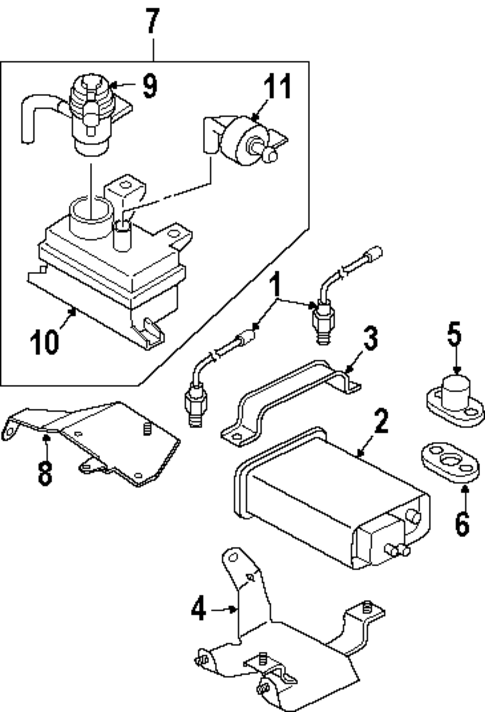 7
9
11
10
1
3
5
8
2
6
4