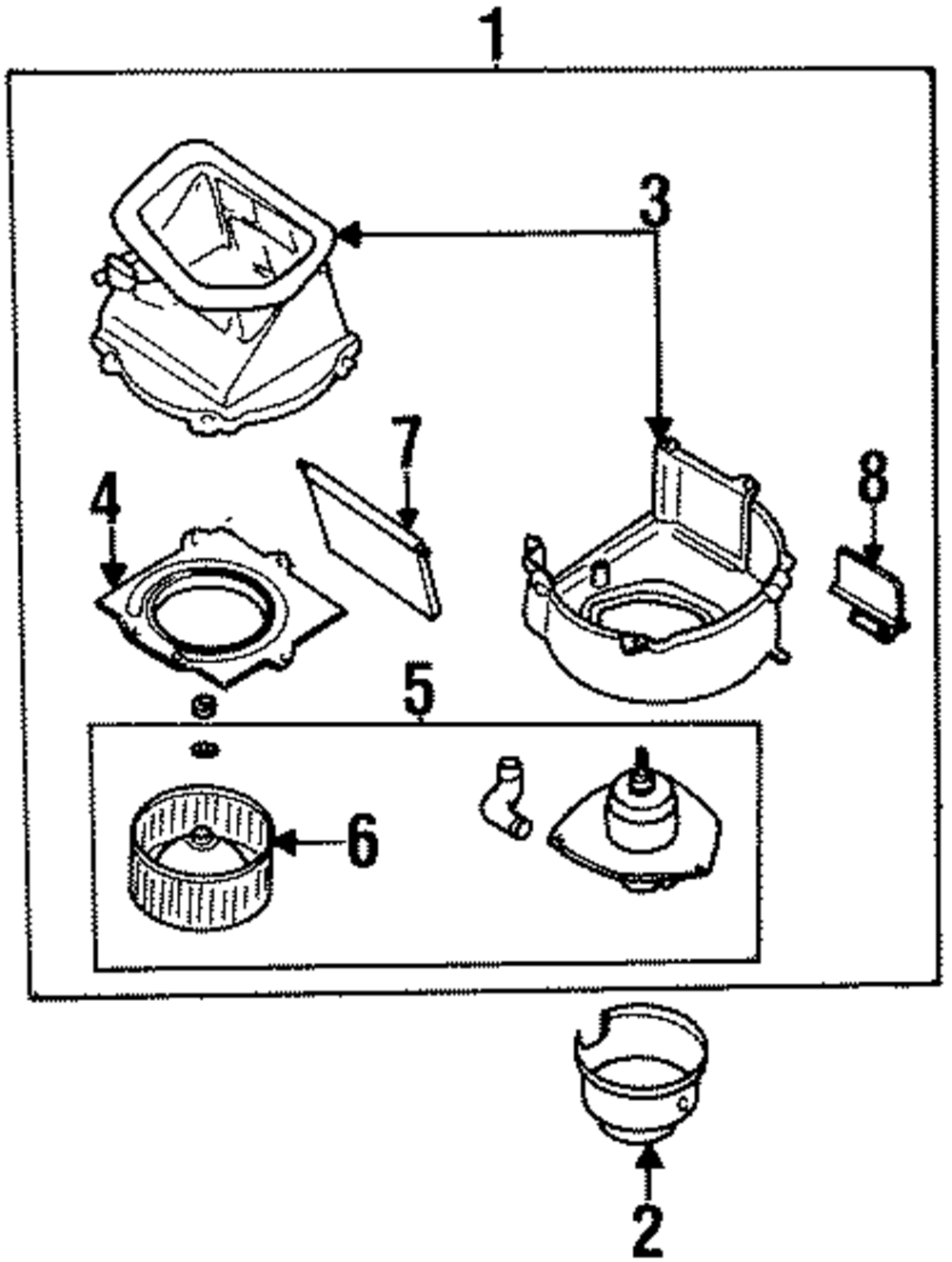 1
3
7
4
8
5
6
2