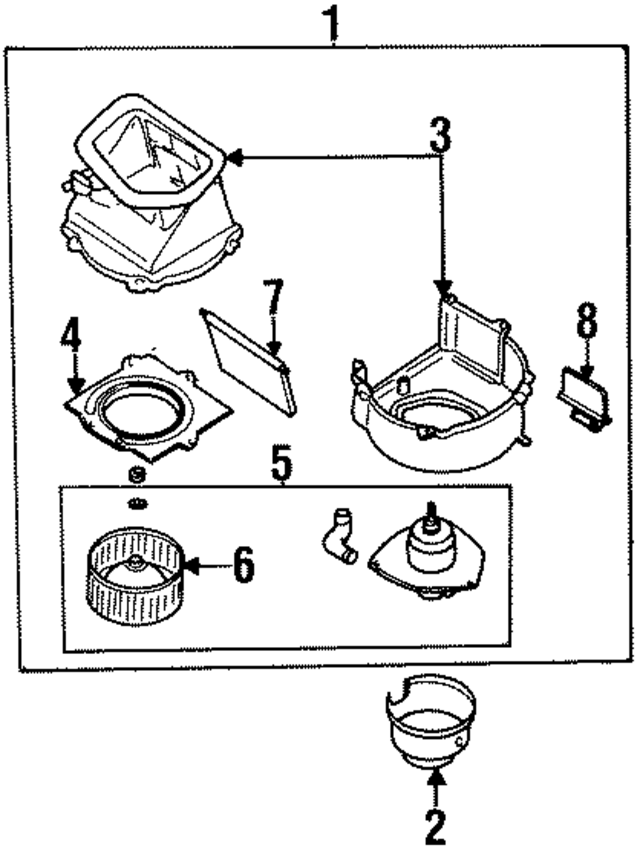 1
3
7
4
8
5
6
2