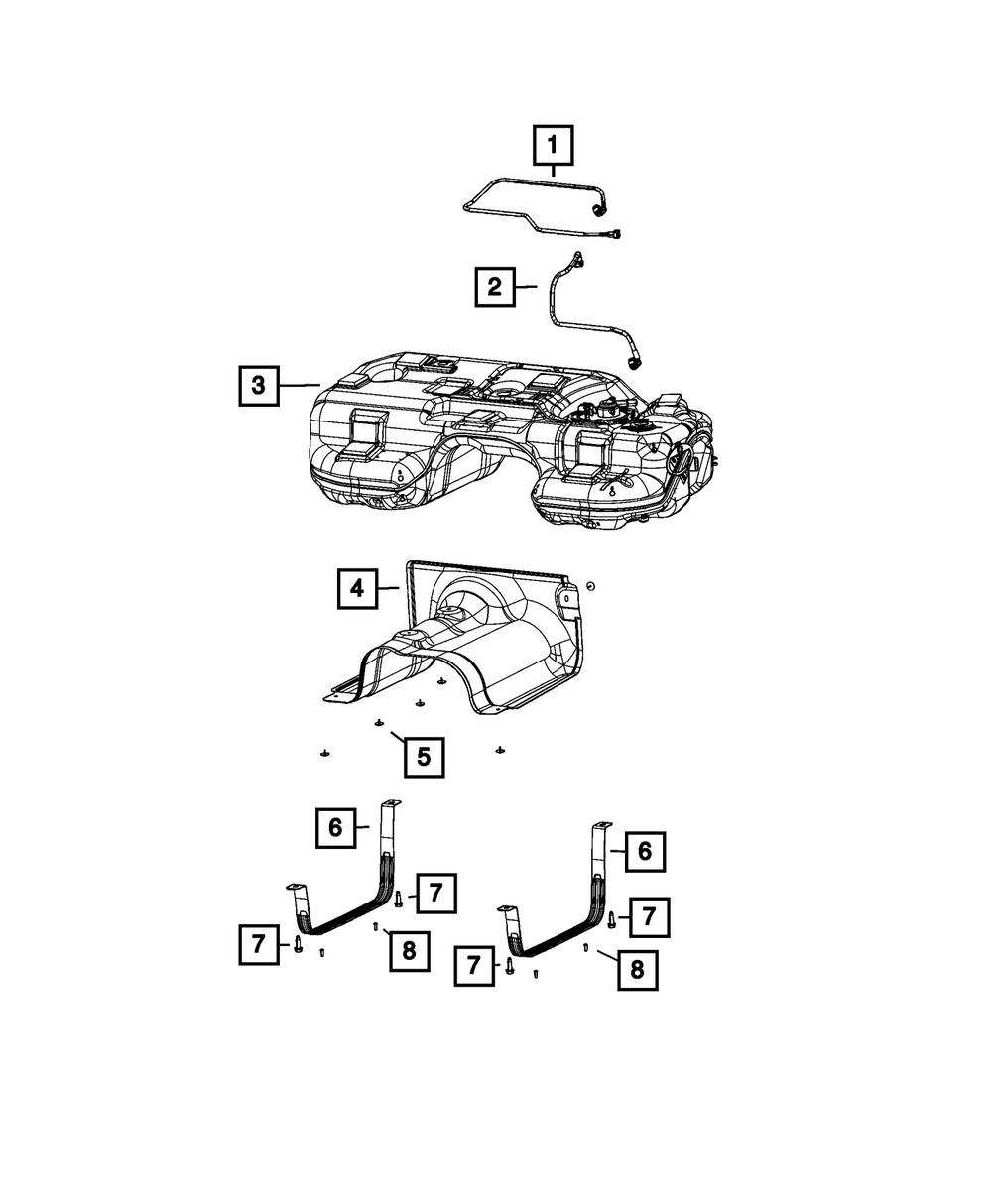 1
2
3
4
5
6
7
7
8
6
7
7
8