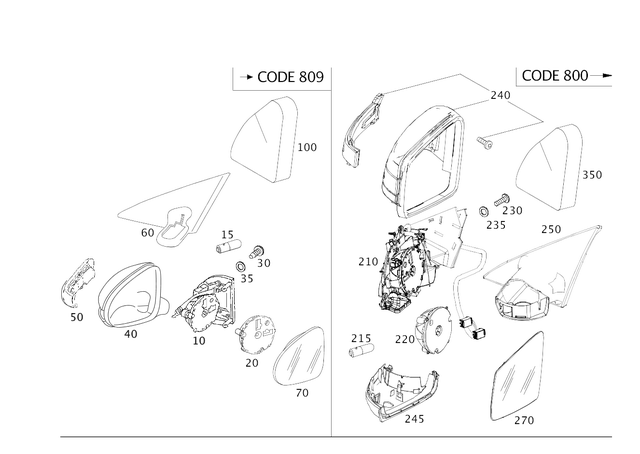 CODE 809

100

60

15

30

35

50

40

10

20

70

CODE 800

240

350

230

235

250

210

215

220

245

270