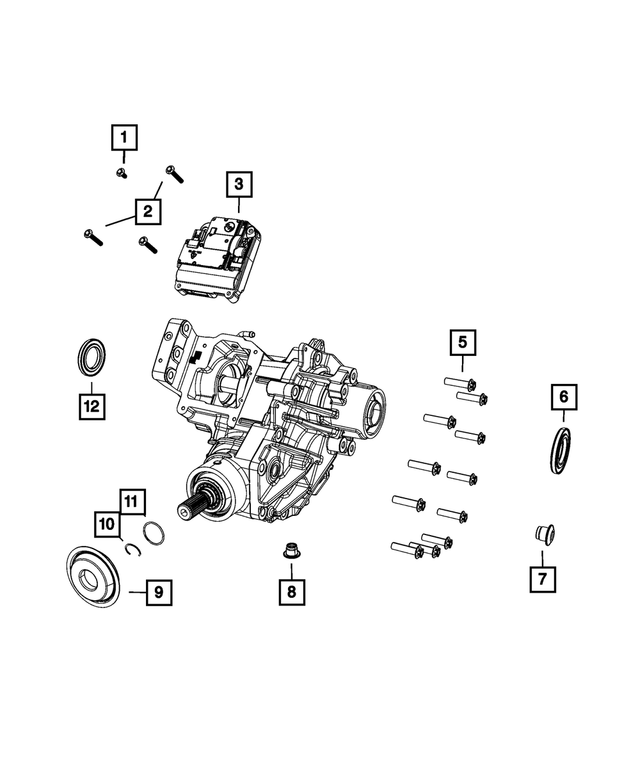 1
2
3
12
5
6
11
10
9
8
7