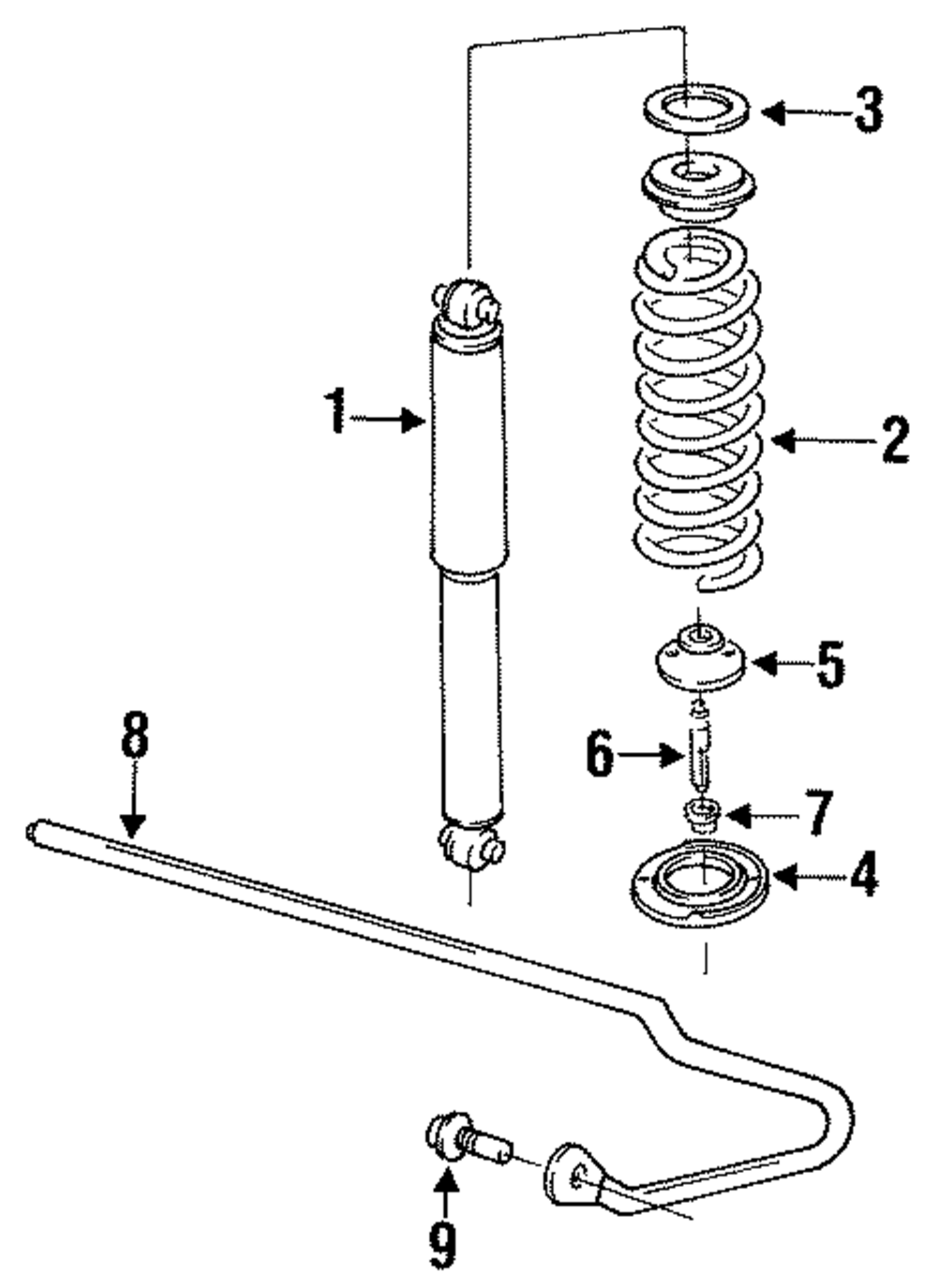 3
1
2
5
8
6
7
4
9