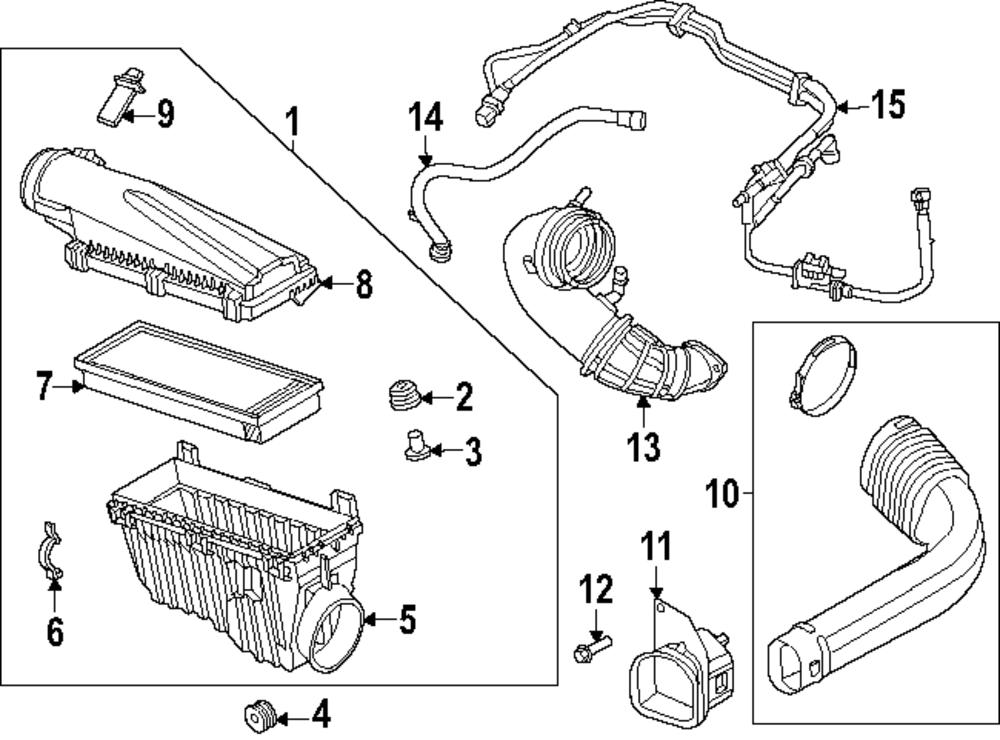 9
1
14
15
8
7
2
3
13
10
6
5
11
12
4