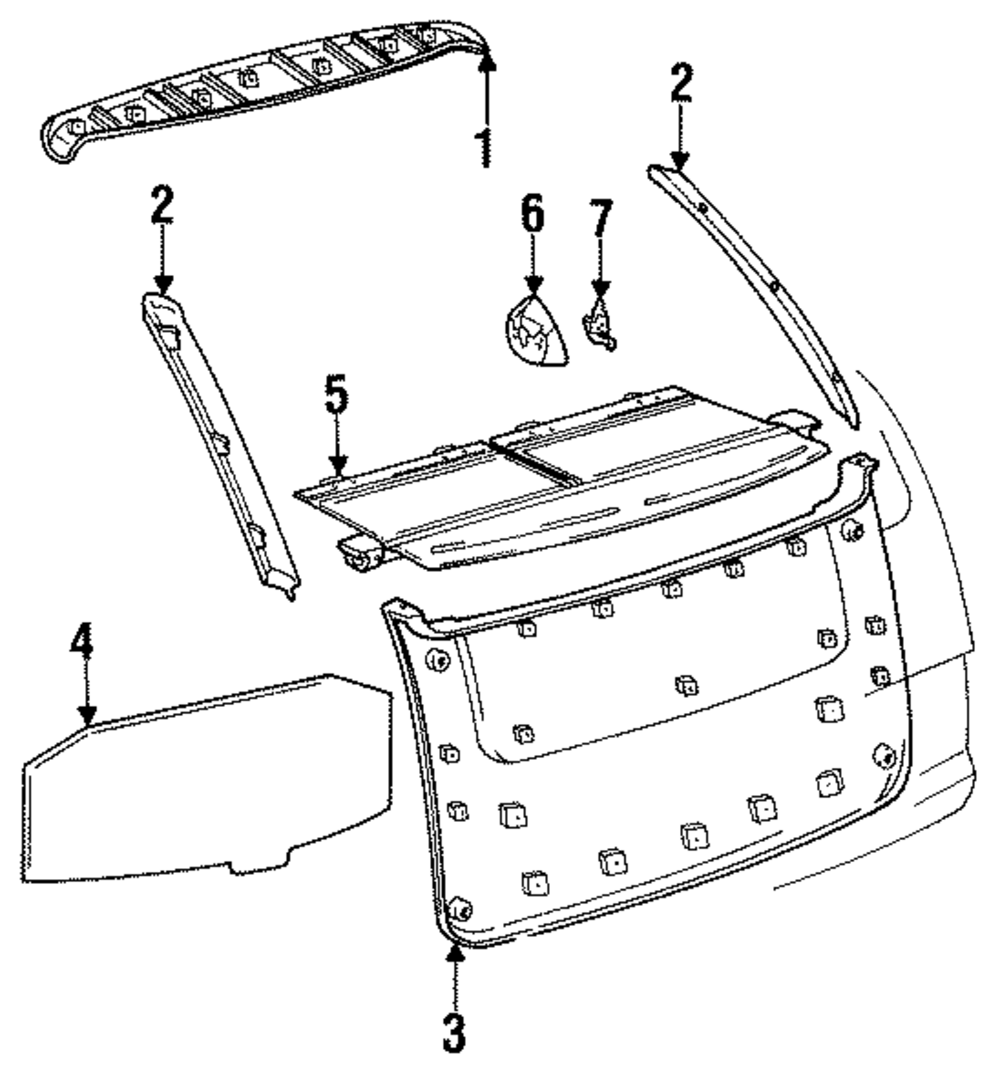 1
2
2
6
7
5
4
3