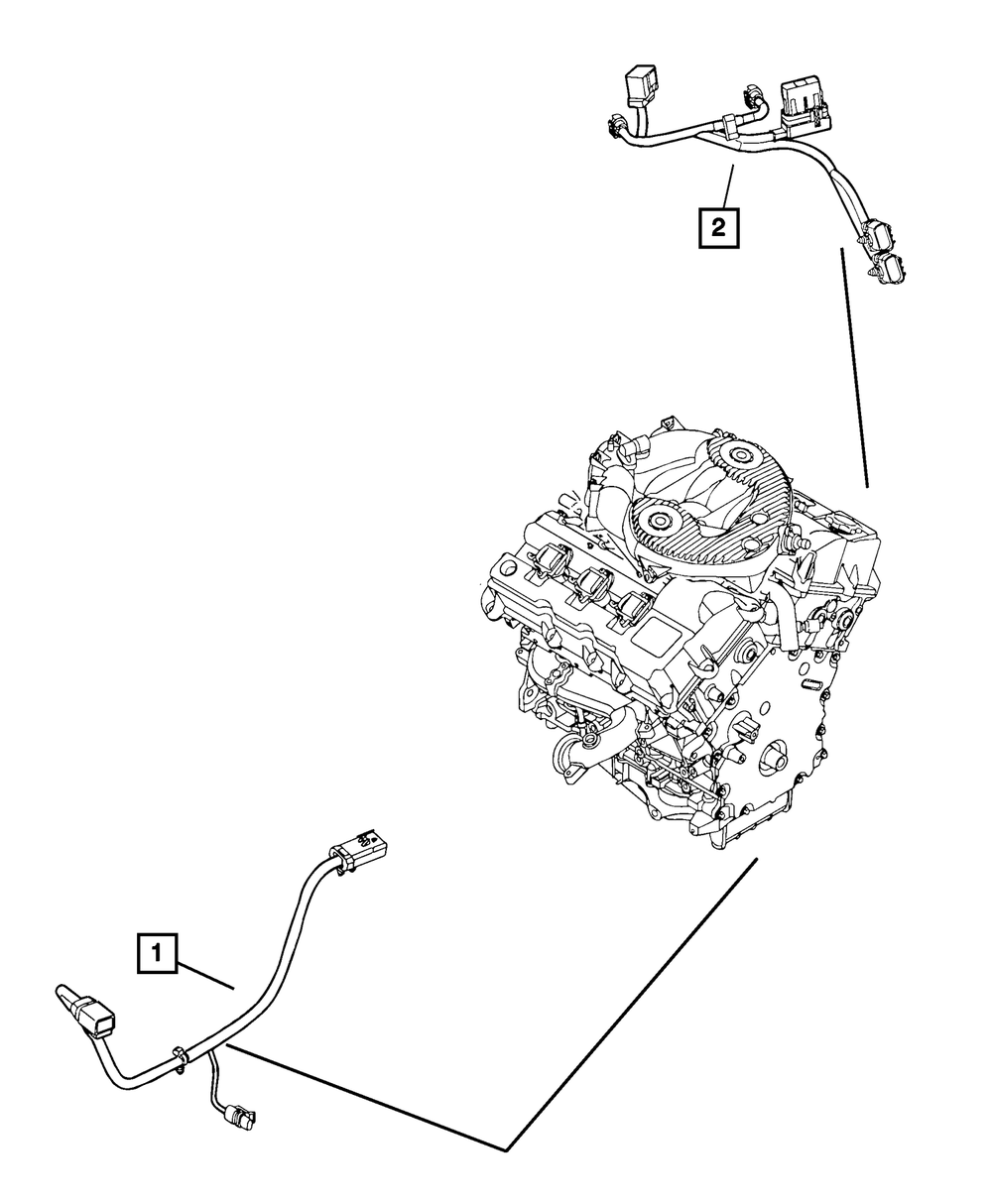 2

1