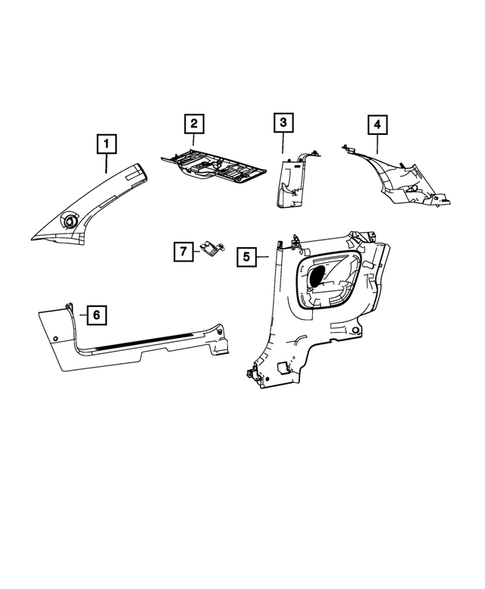 1
2
3
4
7
5
6