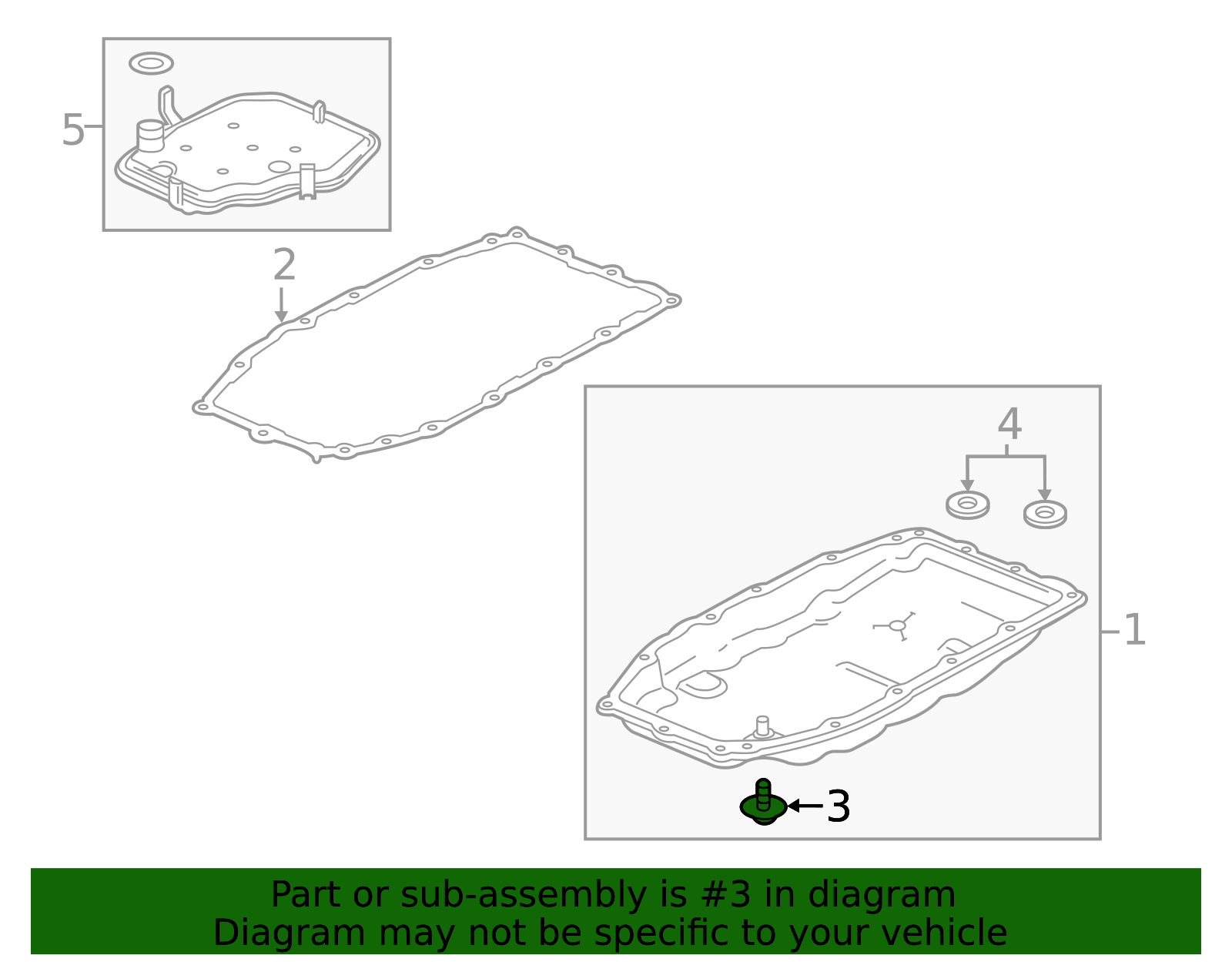 5
2
4
1
3
Part or sub-assembly is #3 in diagram
Diagram may not be specific to your vehicle