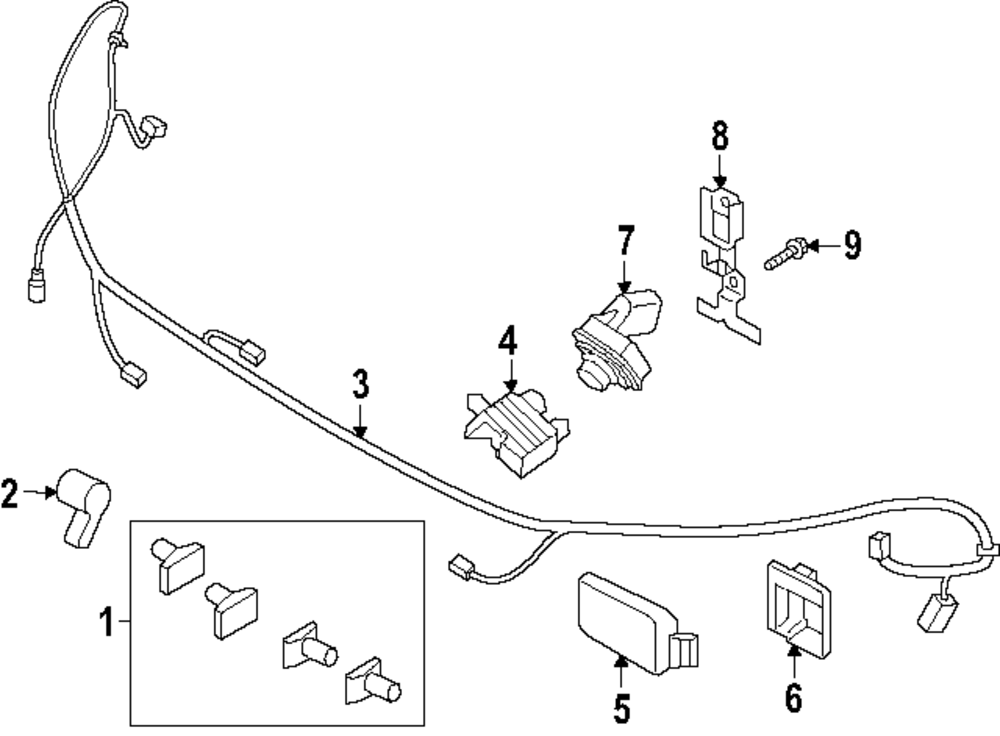 8
7
9
4
3
2
1
5
6