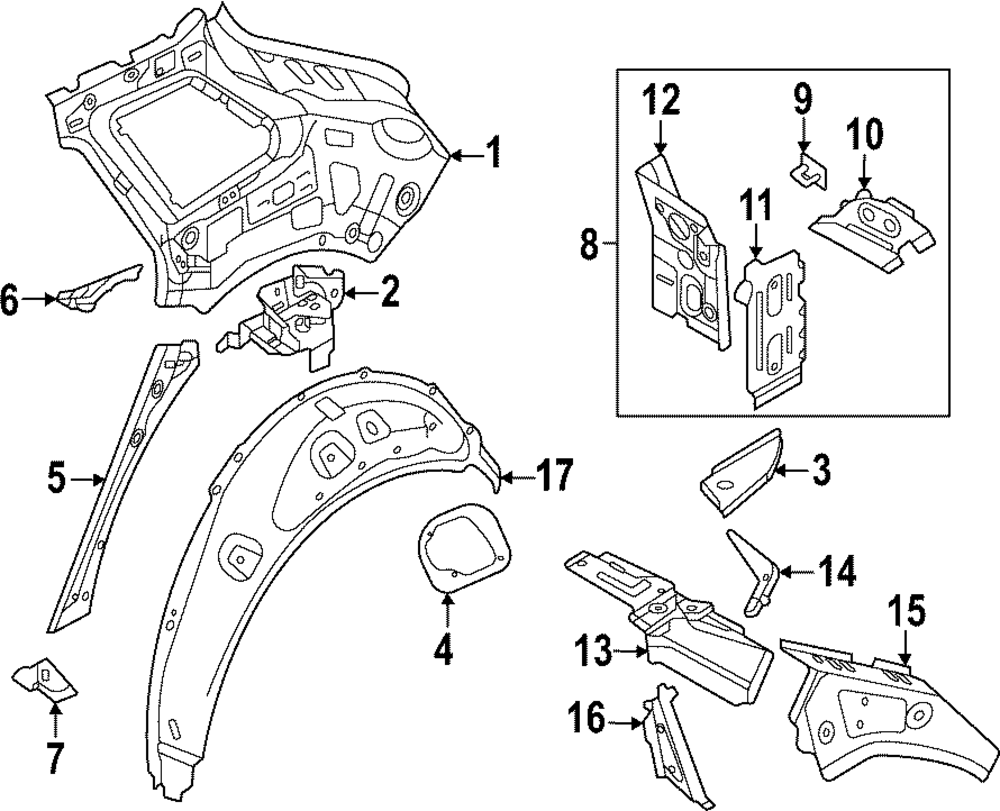 1
12
9
10
11
8
6
2
5
17
3
14
4
15
13
7
16