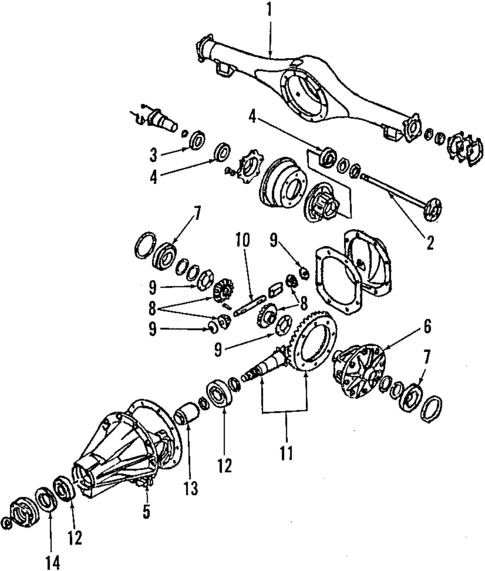 1
4
3
4
2
7
10
9
9
8
8
9
9
6
7
11
12
13
5
12
14