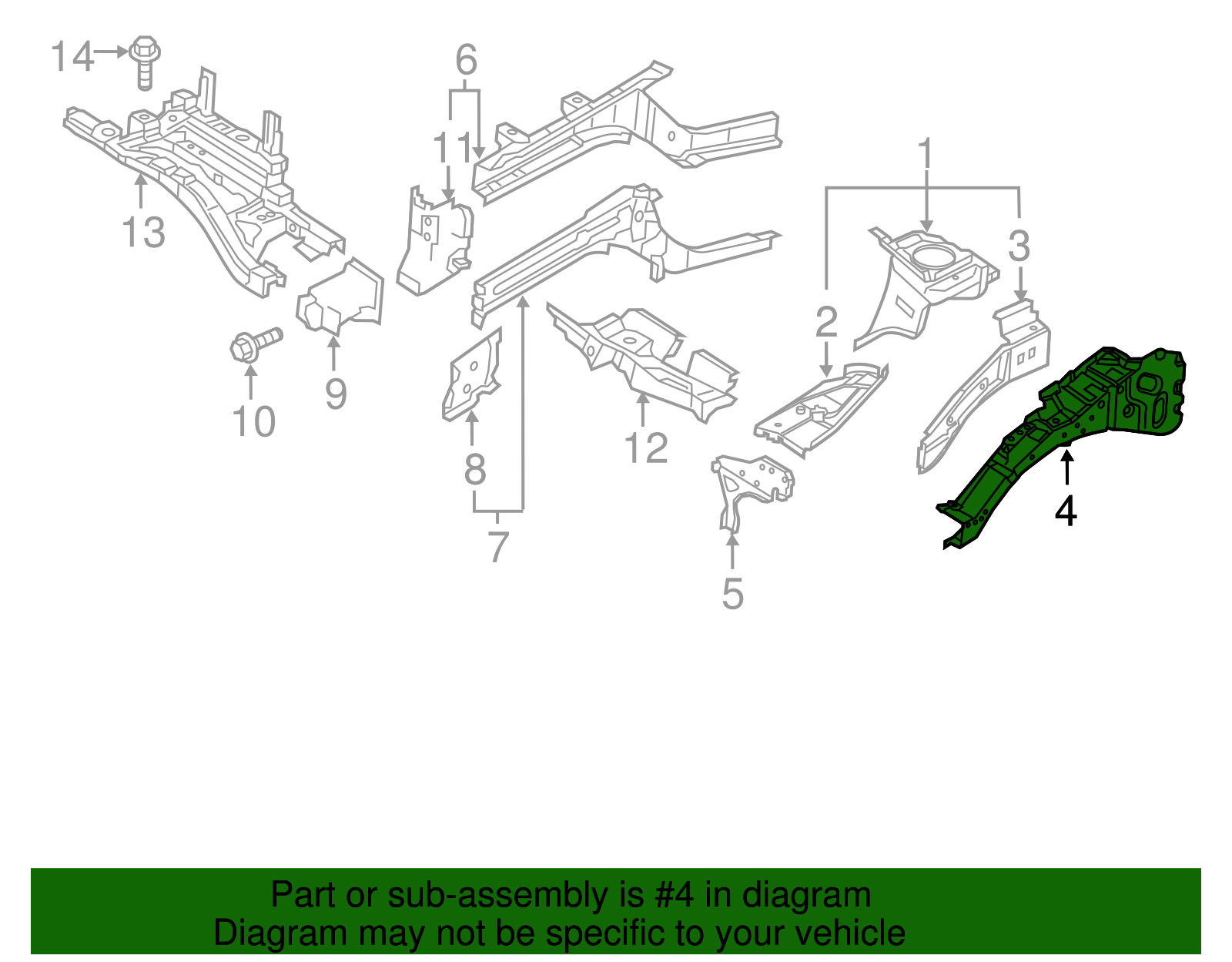 14
6
11
1
13
3
2
9
10
8
12
4
7
5

Part or sub-assembly is #4 in diagram
Diagram may not be specific to your vehicle