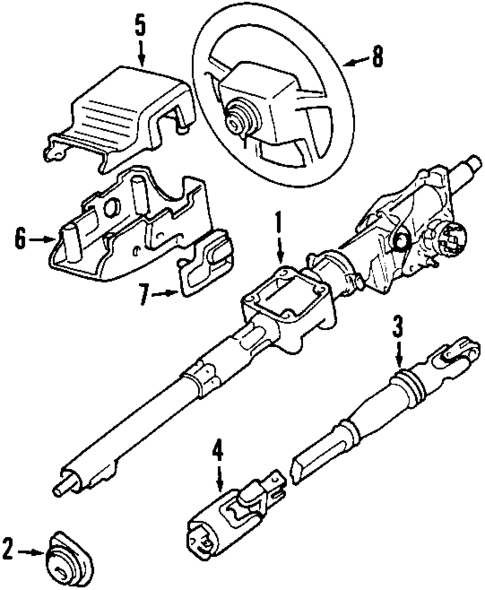 5
8
6
1
7
3
4
2