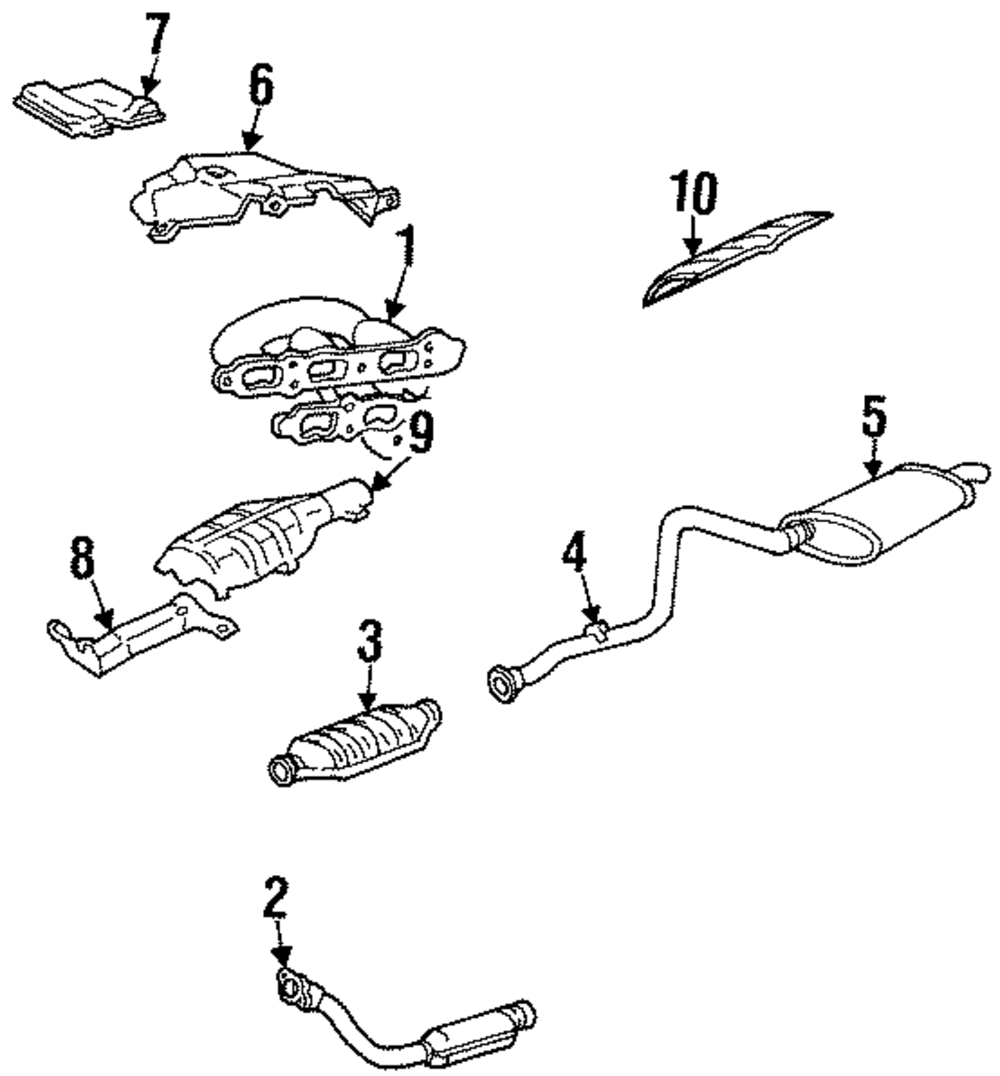 7
6
10
1
9
5
8
4
3
2