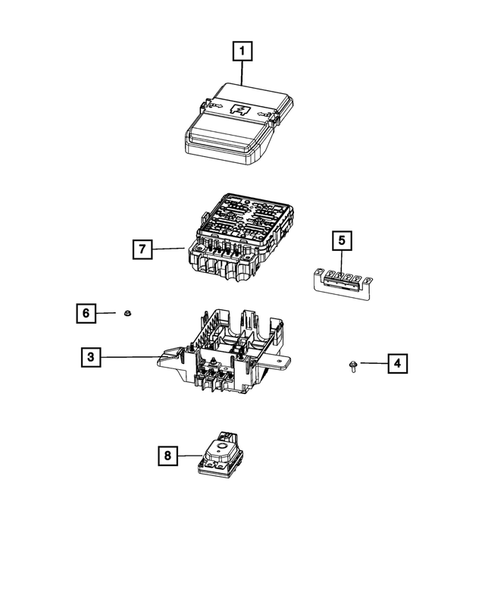 1
7
5
6
3
4
8