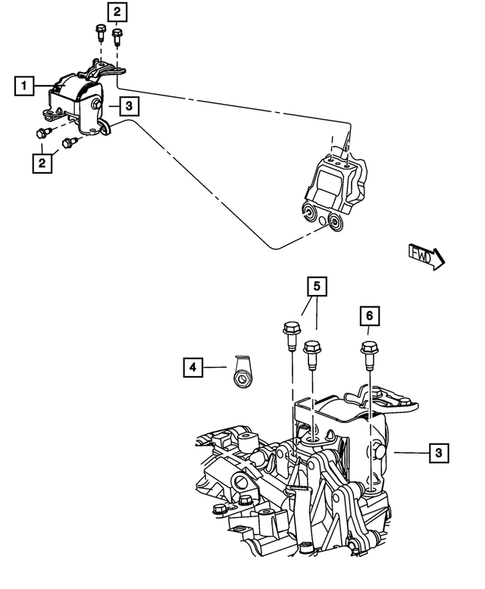 2
1
3
2
FWD
5
6
4
3