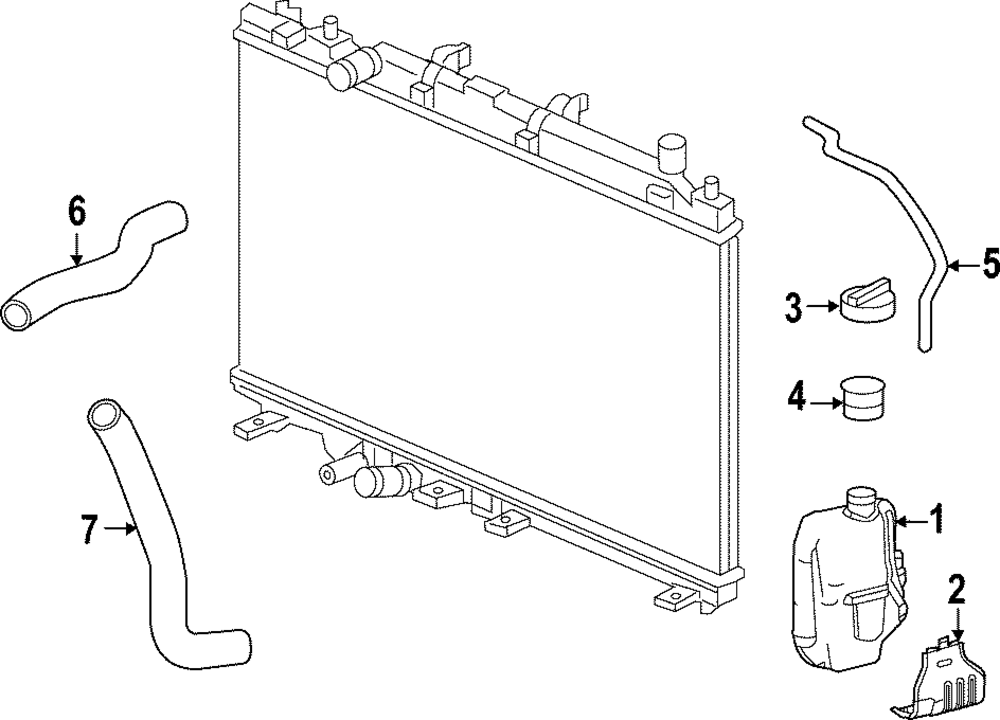 6
5
3
4
7
1
2