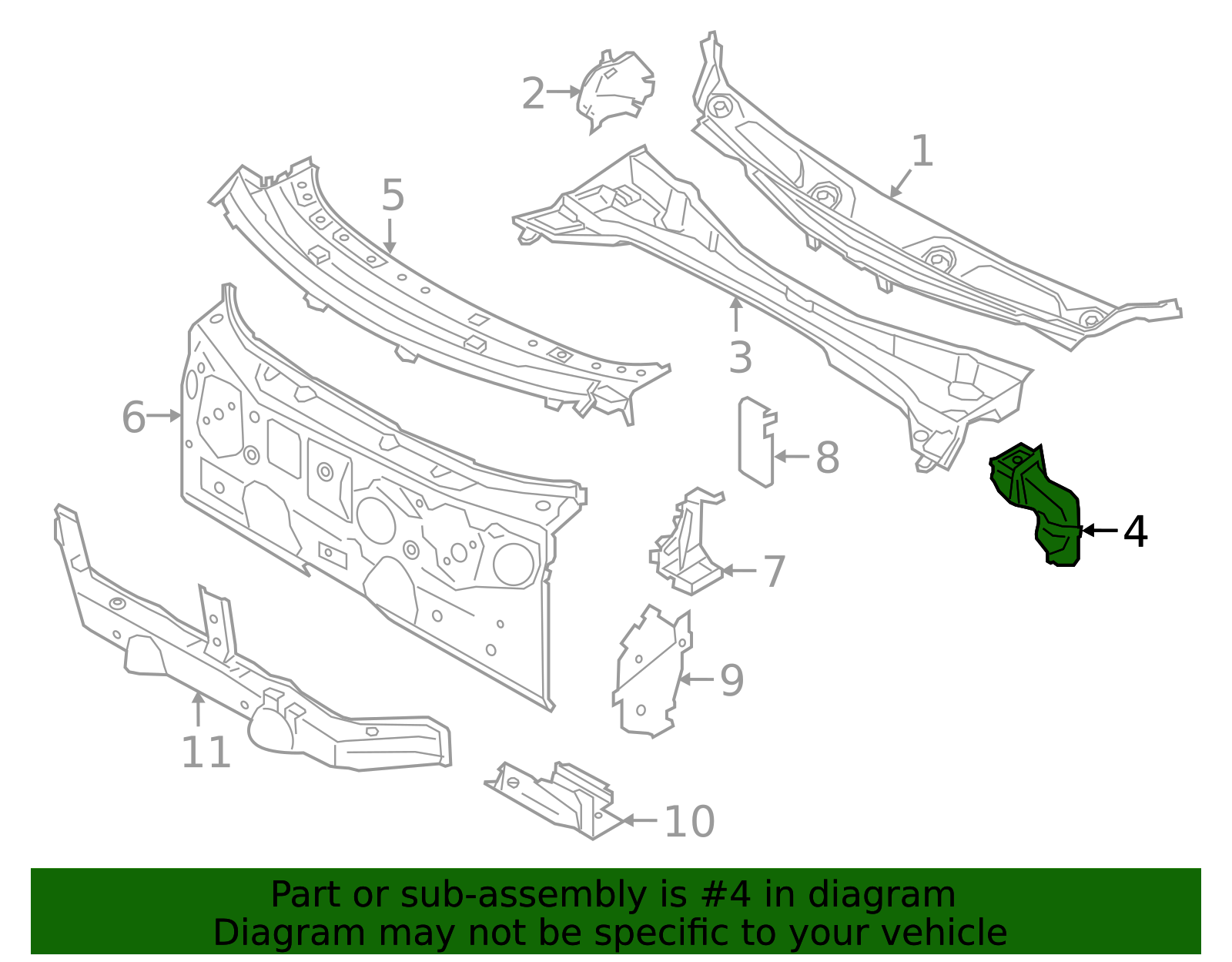 2
1
5
3
6
8
4
7
9
11
10

Part or sub-assembly is #4 in diagram
Diagram may not be specific to your vehicle