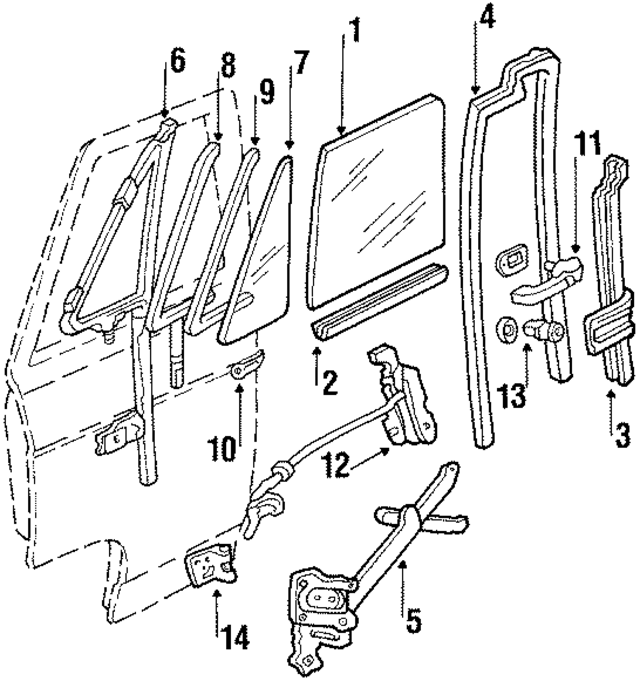 6
8
9
7
1
4
11
2
13
3
10
12
5
14