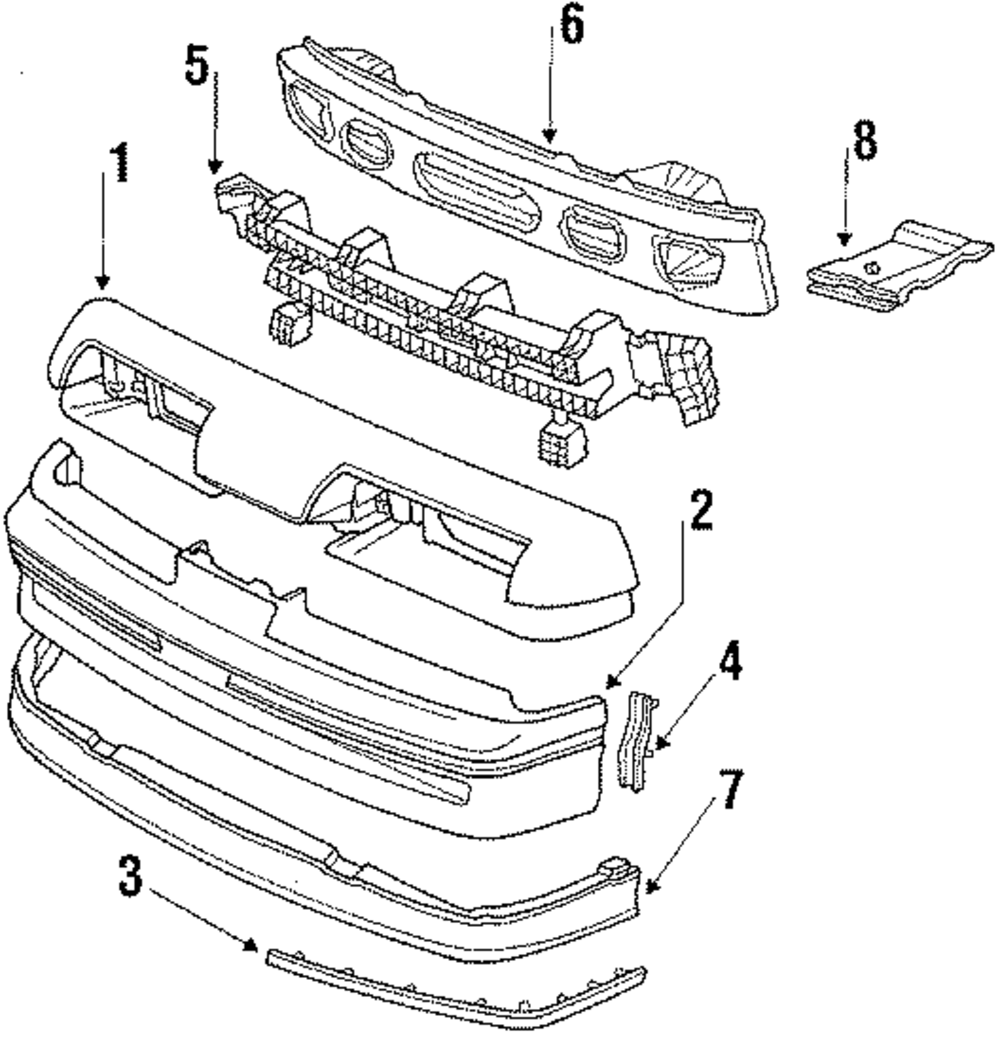 6
5
8
1
2
4
7
3