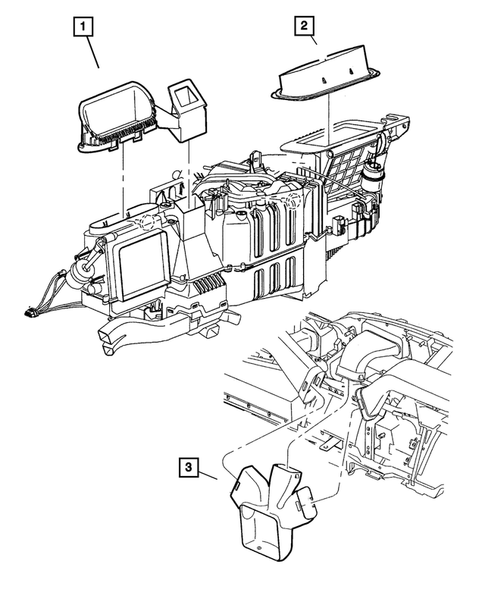 1

2

3