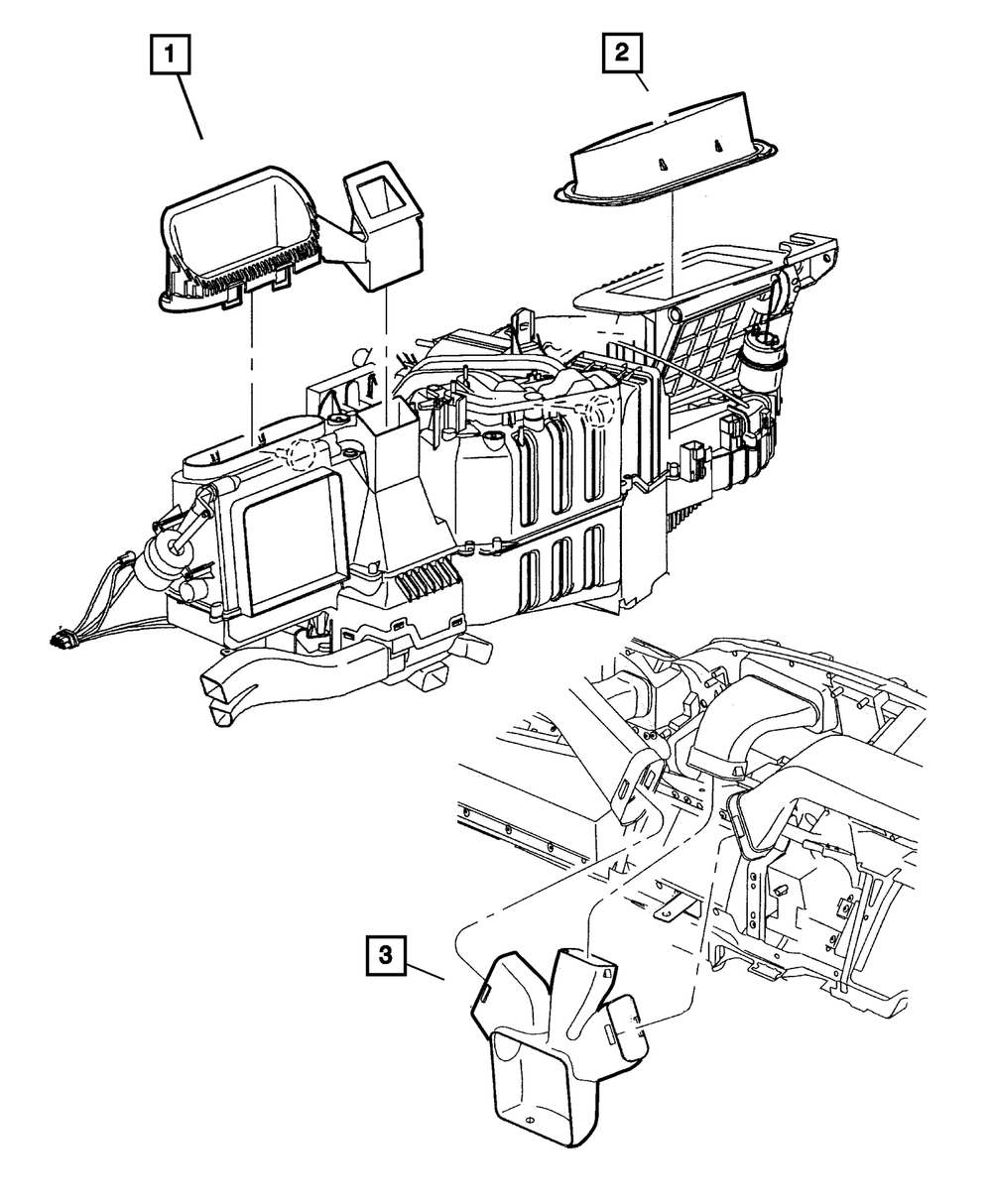 1

2

3