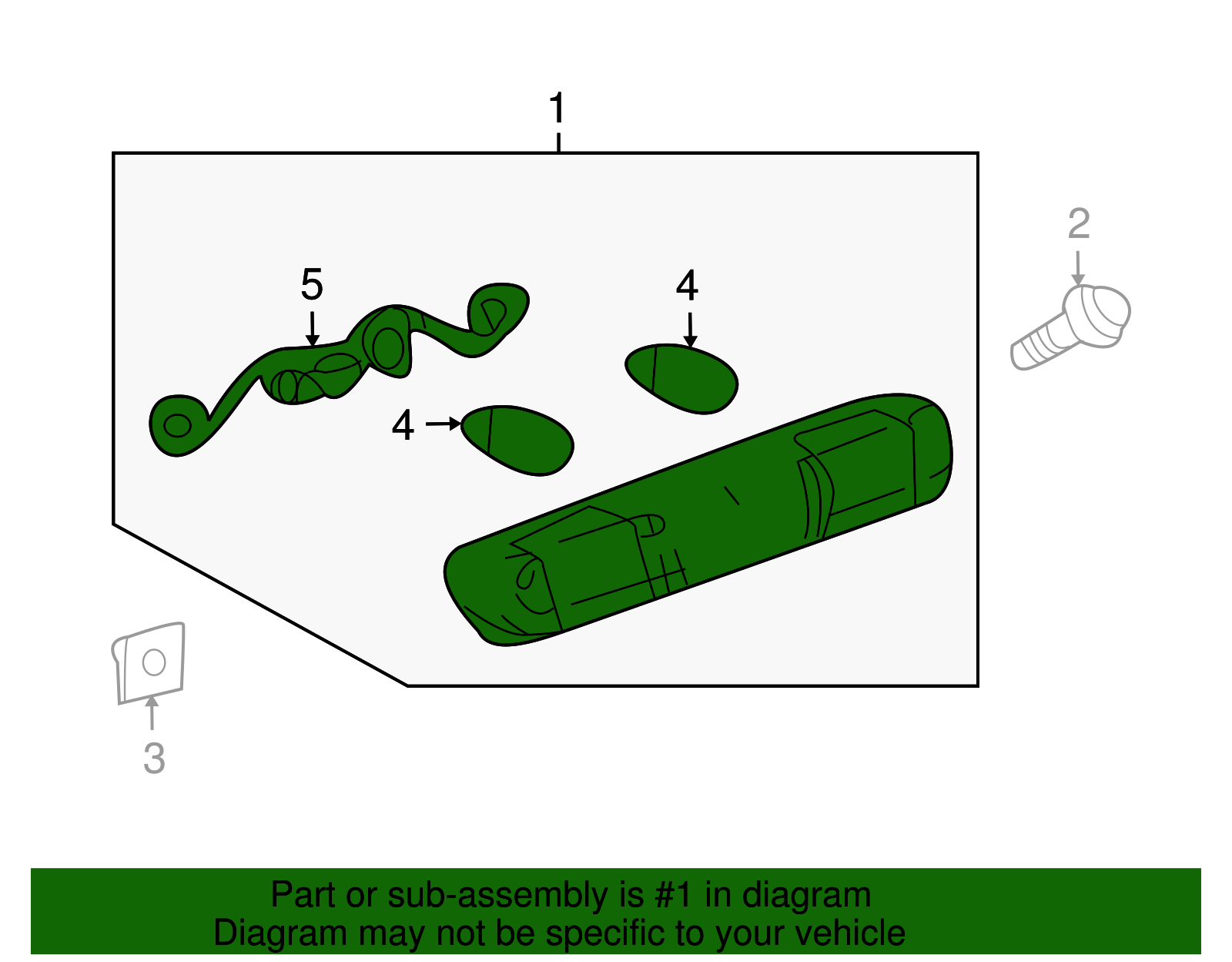 1

2

5

4

4

3

Part or sub-assembly is #1 in diagram
Diagram may not be specific to your vehicle