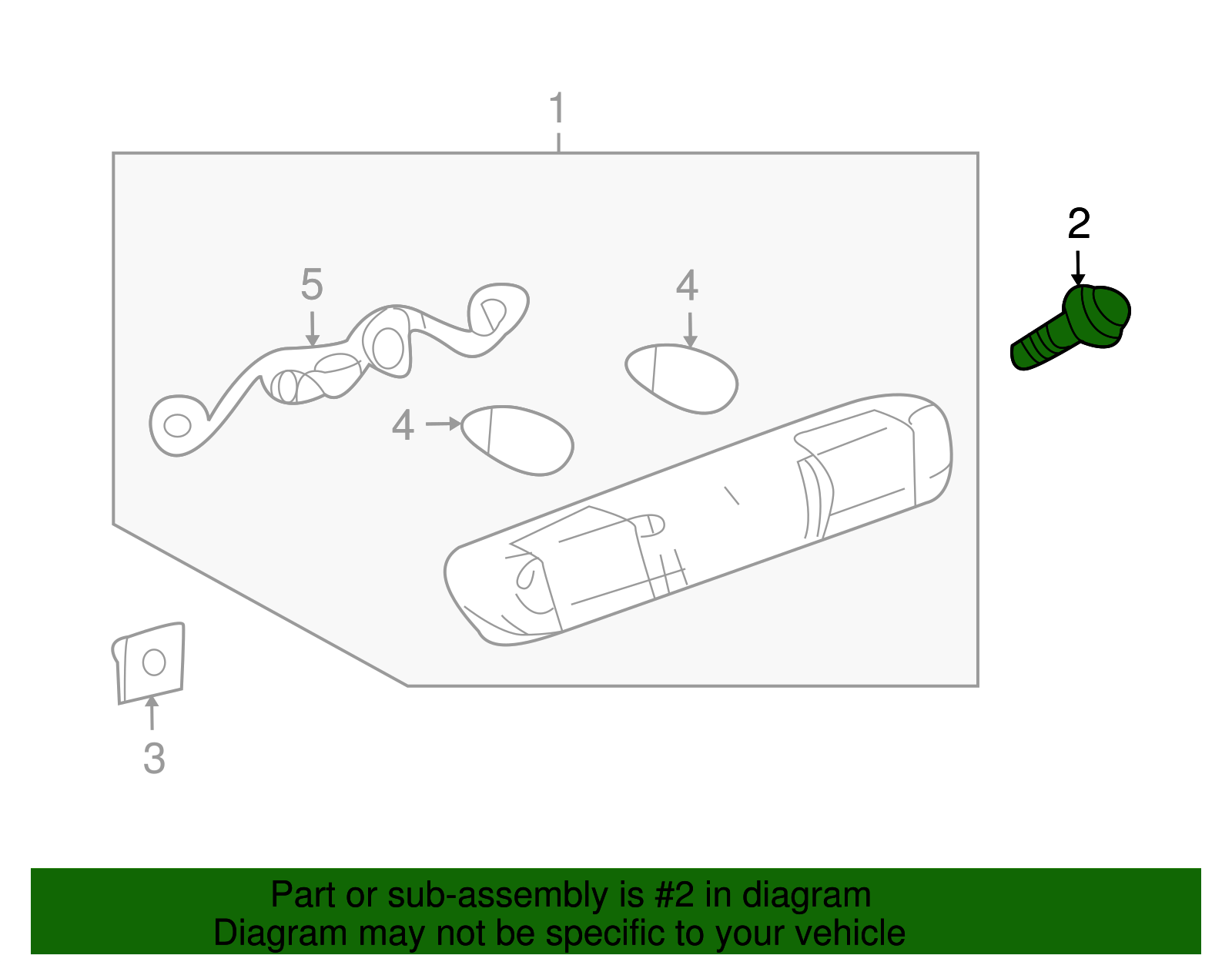 1

2

5

4

4

3

Part or sub-assembly is #2 in diagram
Diagram may not be specific to your vehicle